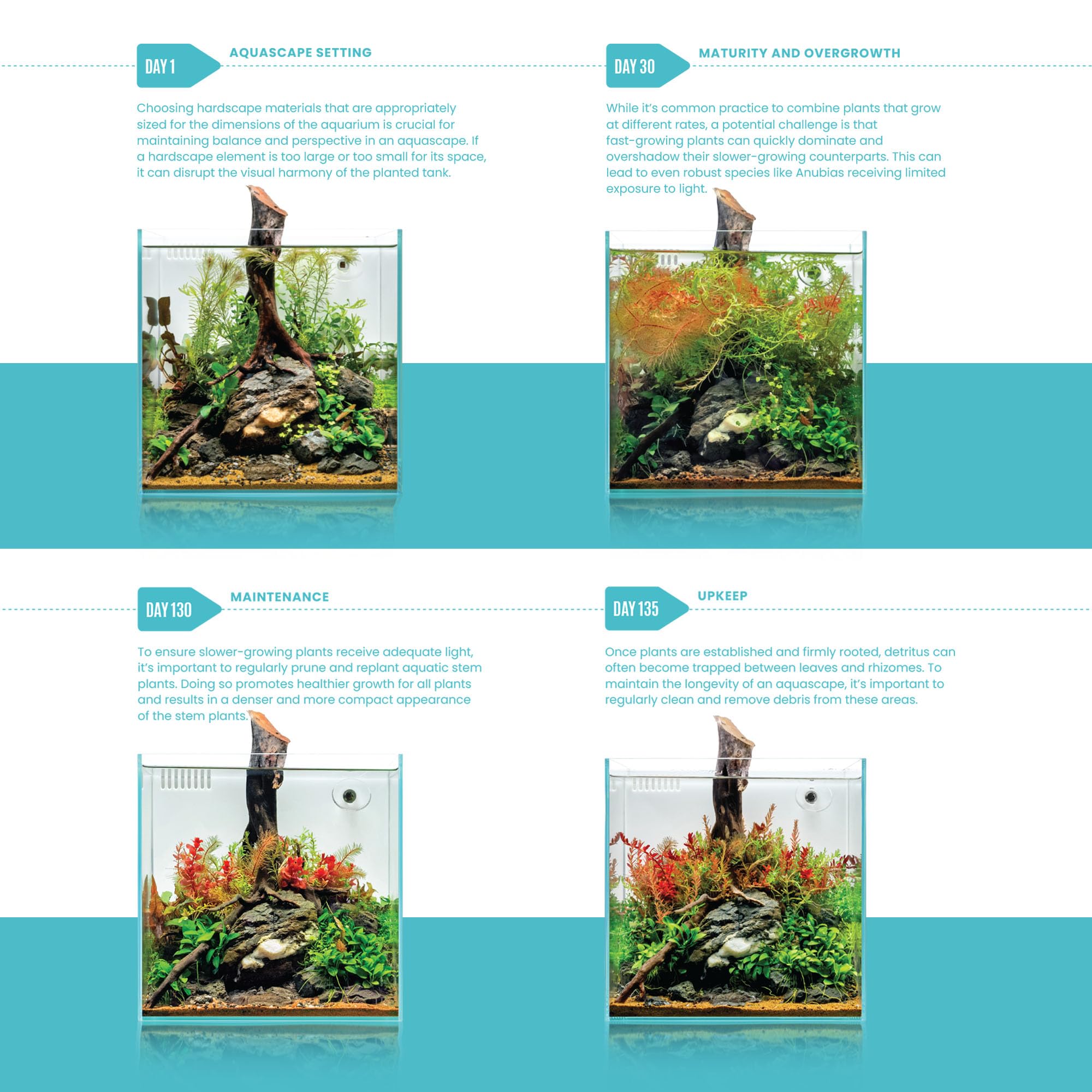 DAY 1

AQUASCAPE SETTING

Choosing hardscape materials that are appropriately sized for the dimensions of the aquarium is crucial for maintaining balance and perspective in an aquascape. If a hardscape element is too large or too small for its space, it can disrupt the visual harmony of the planted tank.

DAY 30

MATURITY AND OVERGROWTH

While it's common practice to combine plants that grow at different rates, a potential challenge is that fast-growing plants can quickly dominate and overshadow their slower-growing counterparts. This can lead to even robust species like Anubias receiving limited exposure to light.

DAY 130

MAINTENANCE

To ensure slower-growing plants receive adequate light, it's important to regularly prune and replant aquatic stem plants. Doing so promotes healthier growth for all plants and results in a denser and more compact appearance of the stem plants.

DAY 135

UPKEEP

Once plants are established and firmly rooted, detritus can often become trapped between leaves and rhizomes. To maintain the longevity of an aquascape, it's important to regularly clean and remove debris from these areas.