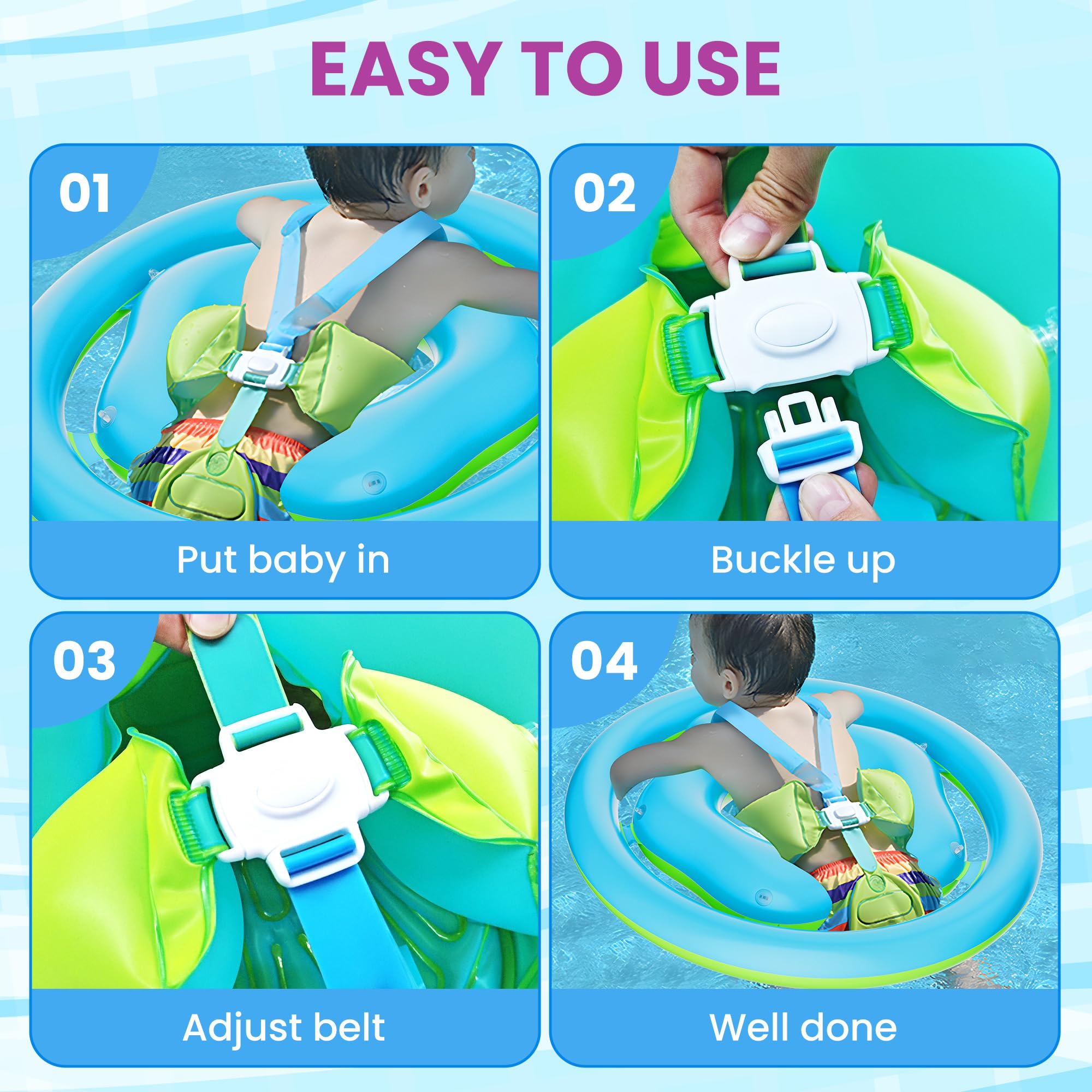 EASY TO USE

01

Put baby in

02

Buckle up

03

Adjust belt

04

Well done