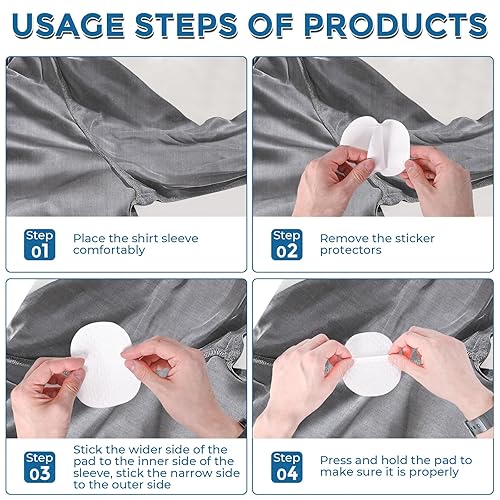 USAGE STEPS OF PRODUCTS

Step 01
Place the shirt sleeve comfortably

Step 02
Remove the sticker protectors

Step 03
Stick the wider side of the pad to the inner side of the sleeve, stick the narrow side to the outer side

Step 04
Press and hold the pad to make sure it is properly