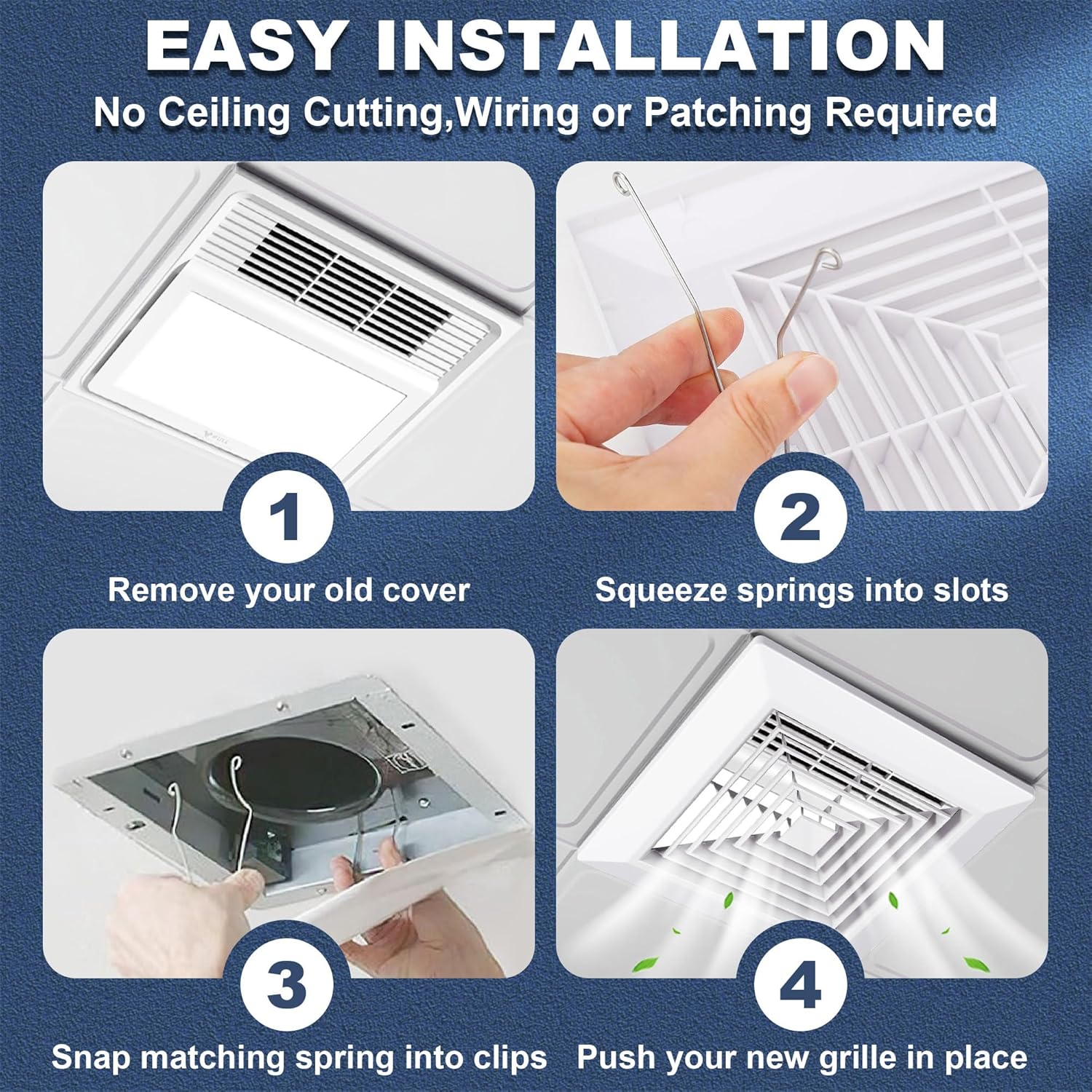 EASY INSTALLATION
No Ceiling Cutting,Wiring or Patching Required

1
Remove your old cover

2
Squeeze springs into slots

3
Snap matching spring into clips

4
Push your new grille in place