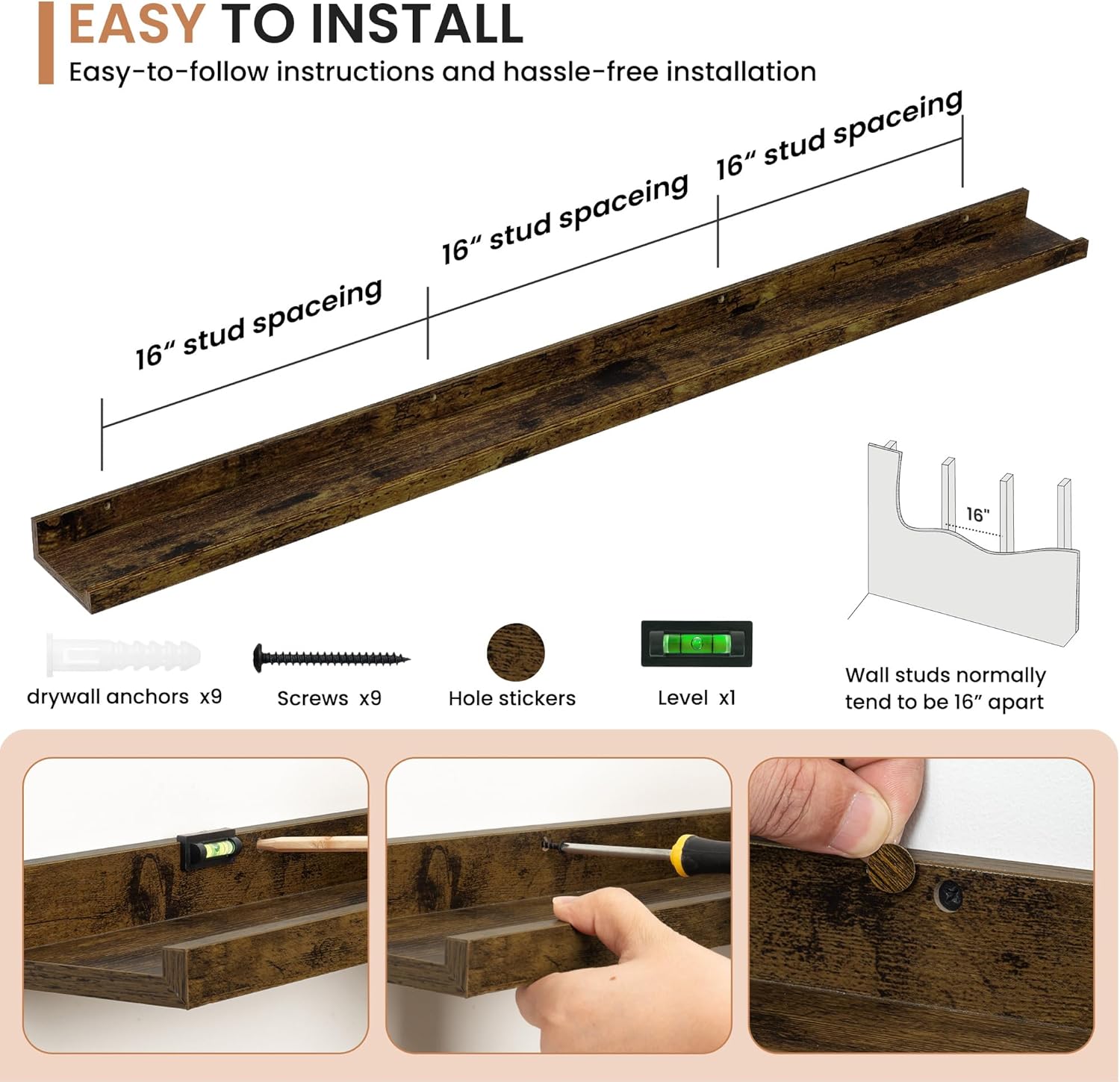 EASY TO INSTALL
Easy-to-follow instructions and hassle-free installation

16″ stud spaceing

16″ stud spaceing

16″ stud spaceing

16"

drywall anchors x9

Screws x9

Hole stickers

Level x1

Wall studs normally tend to be 16″ apart