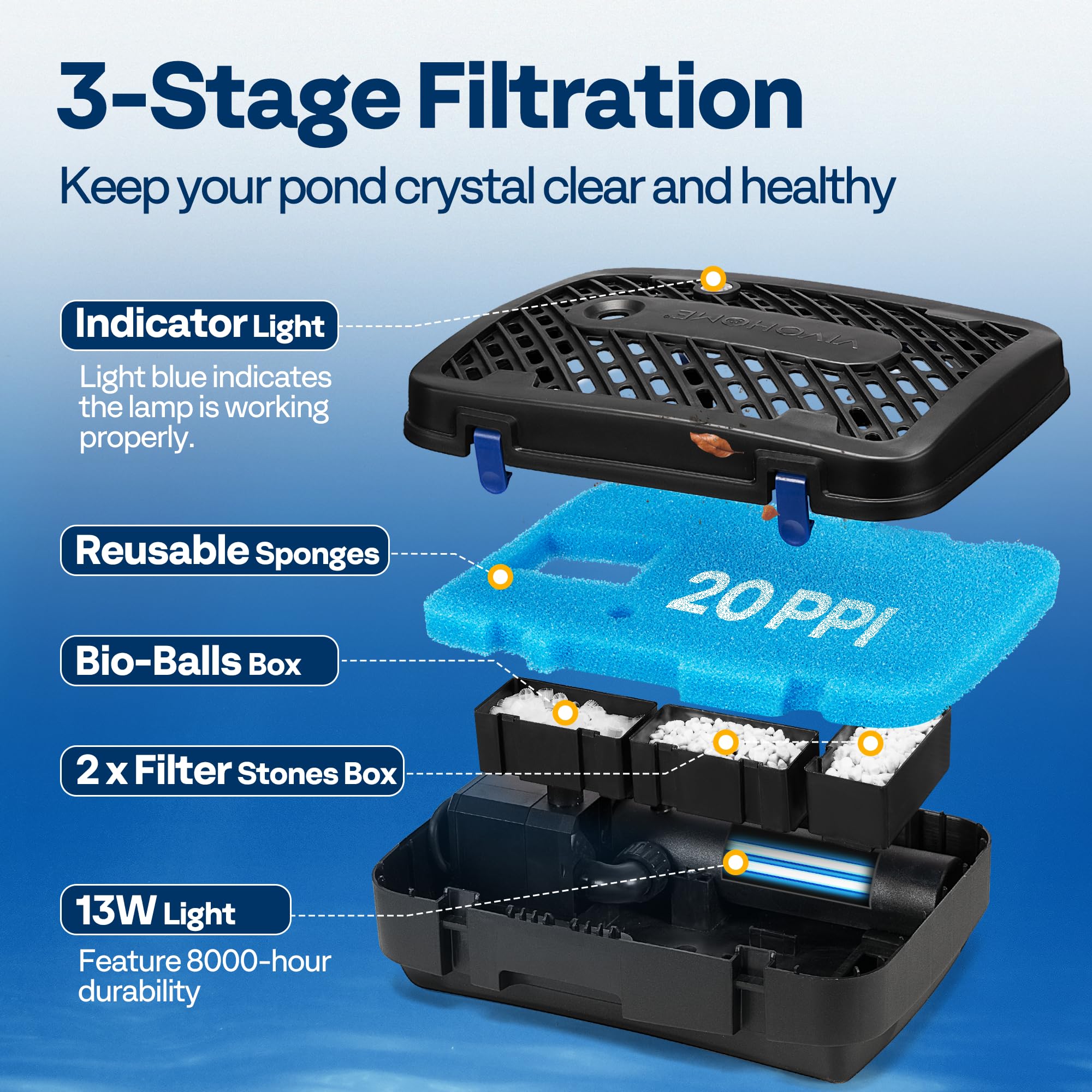 3-Stage Filtration

Keep your pond crystal clear and healthy

Indicator Light

Light blue indicates the lamp is working properly.

VIVOHOME

Reusable Sponges

20 PPI

Bio-Balls Box

2 x Filter Stones Box

13W Light

Feature 8000-hour durability