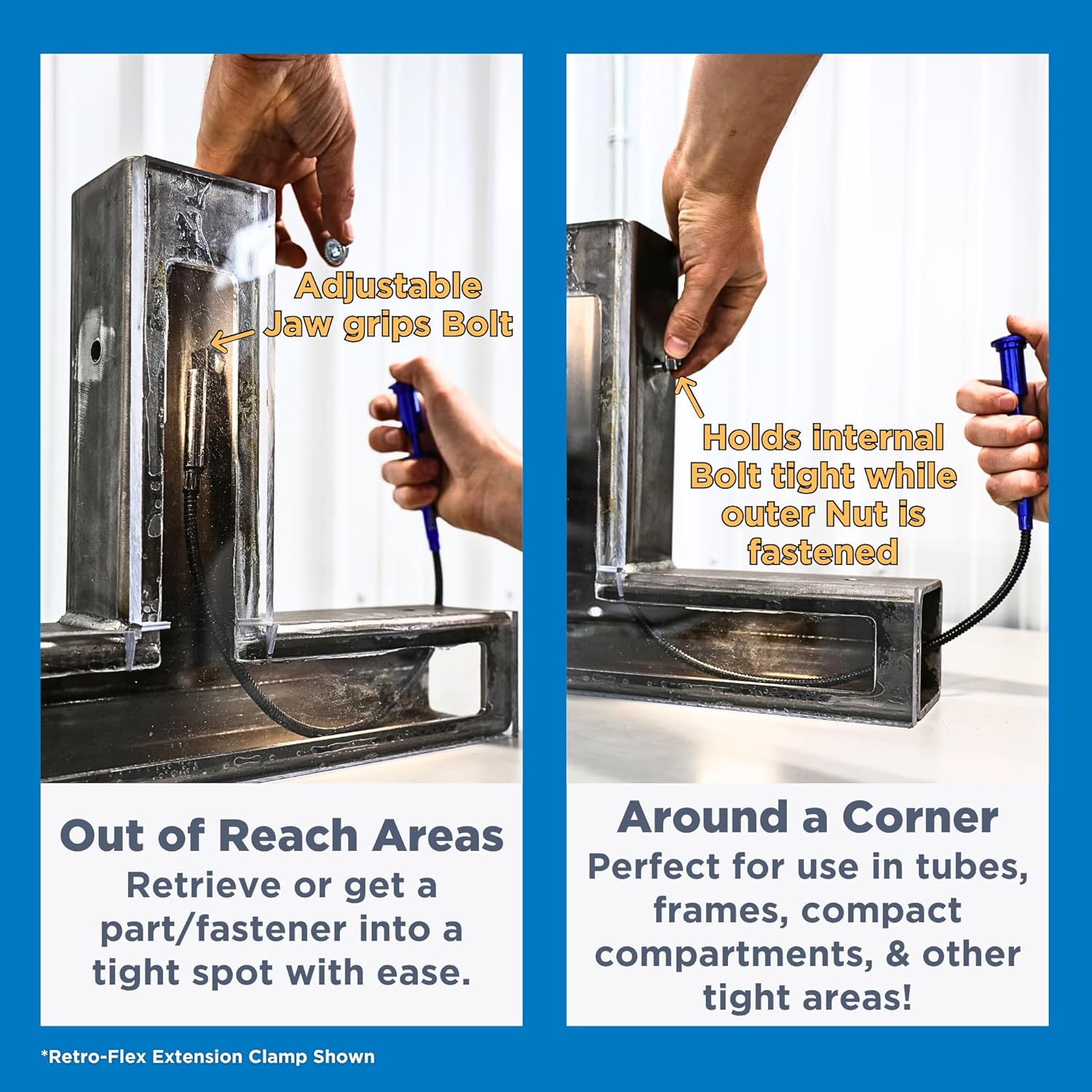 Adjustable Jaw grips Bolt

Out of Reach Areas
Retrieve or get a part/fastener into a tight spot with ease.

Holds internal Bolt tight while outer Nut is fastened

Around a Corner
Perfect for use in tubes, frames, compact compartments, & other tight areas!

*Retro-Flex Extension Clamp Shown