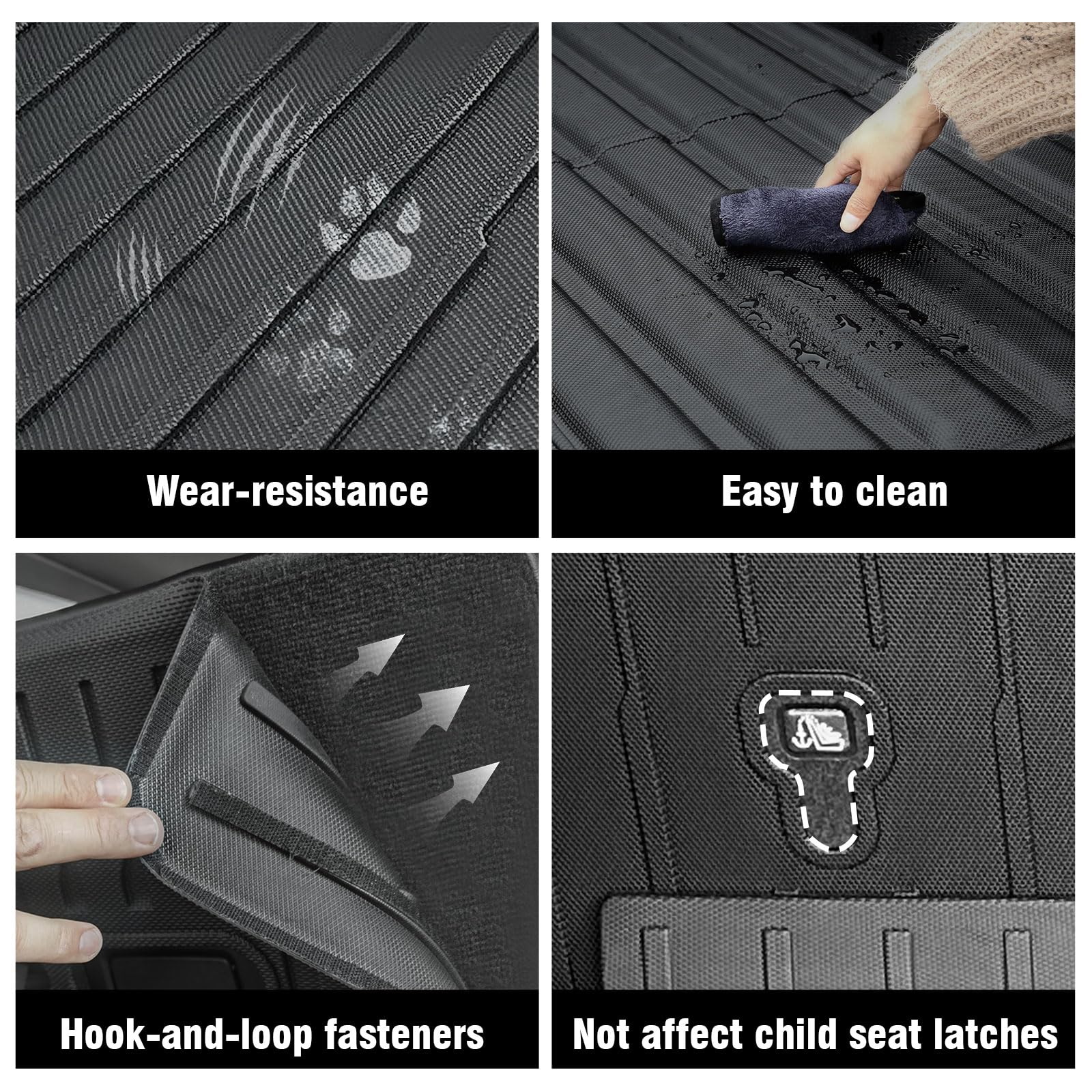 Wear-resistance

Easy to clean

Hook-and-loop fasteners

Not affect child seat latches