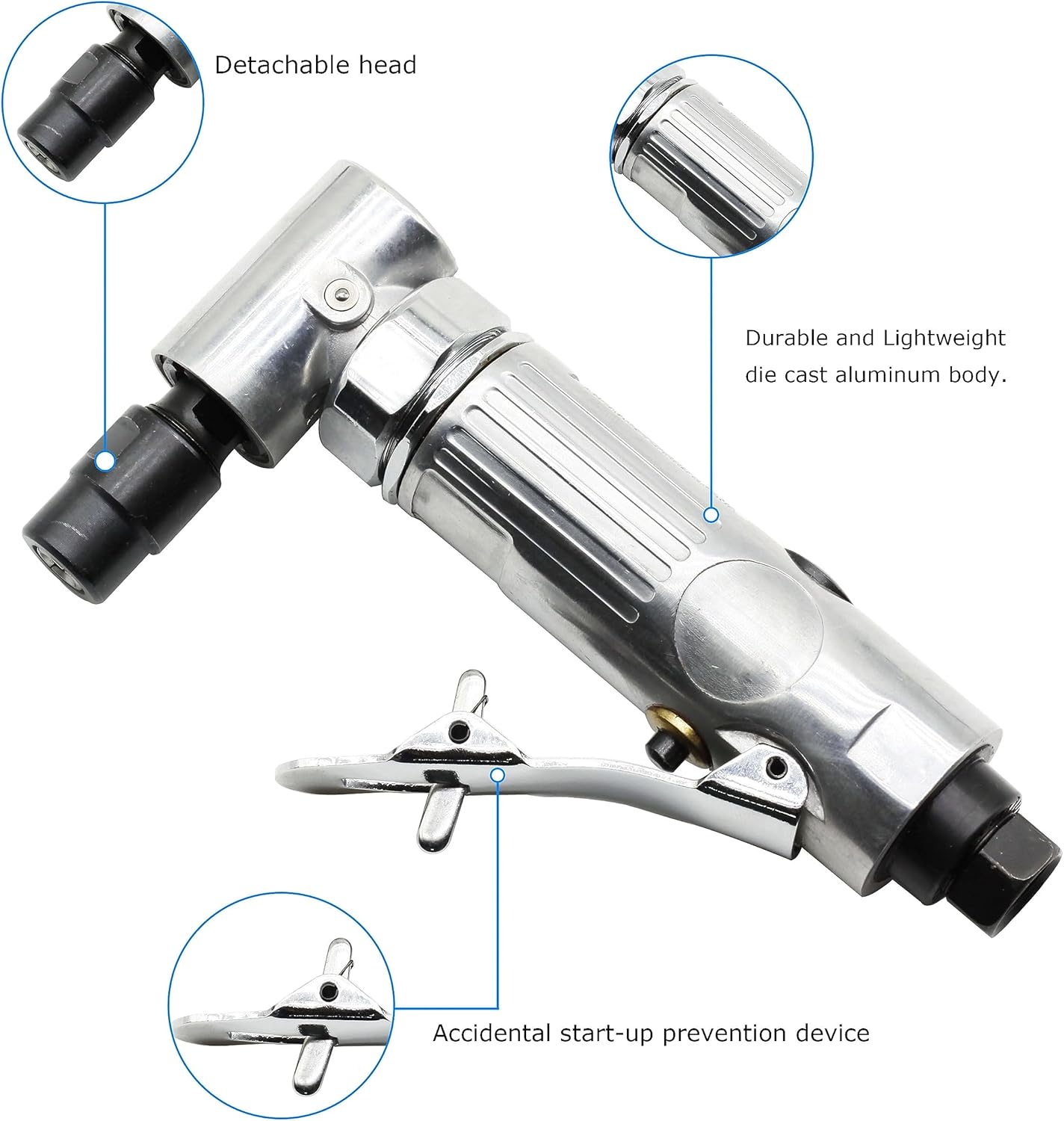 Detachable head

Durable and Lightweight die cast aluminum body.

Accidental start-up prevention device