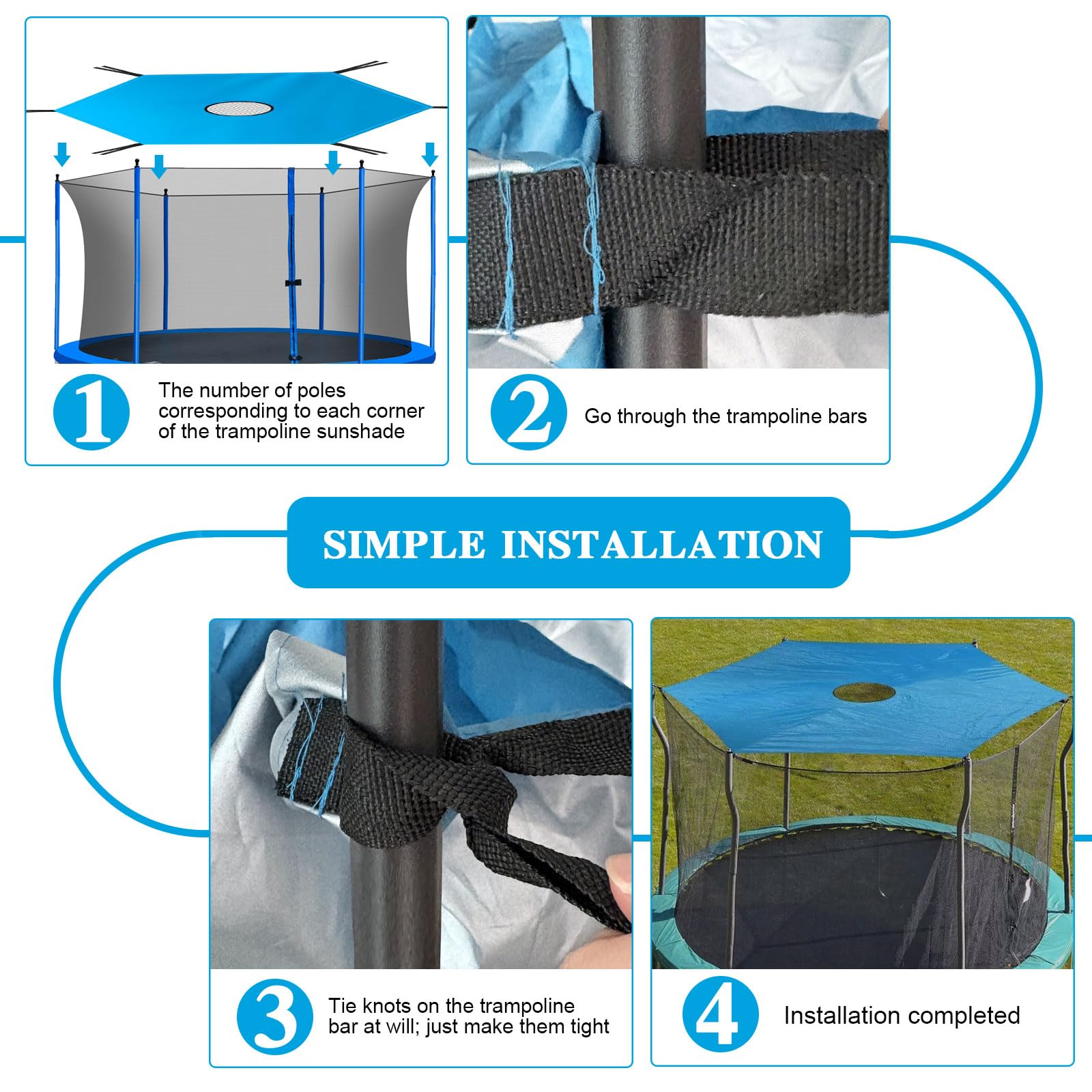 1 The number of poles corresponding to each corner of the trampoline sunshade

2 Go through the trampoline bars

SIMPLE INSTALLATION

3 Tie knots on the trampoline bar at will; just make them tight

4 Installation completed