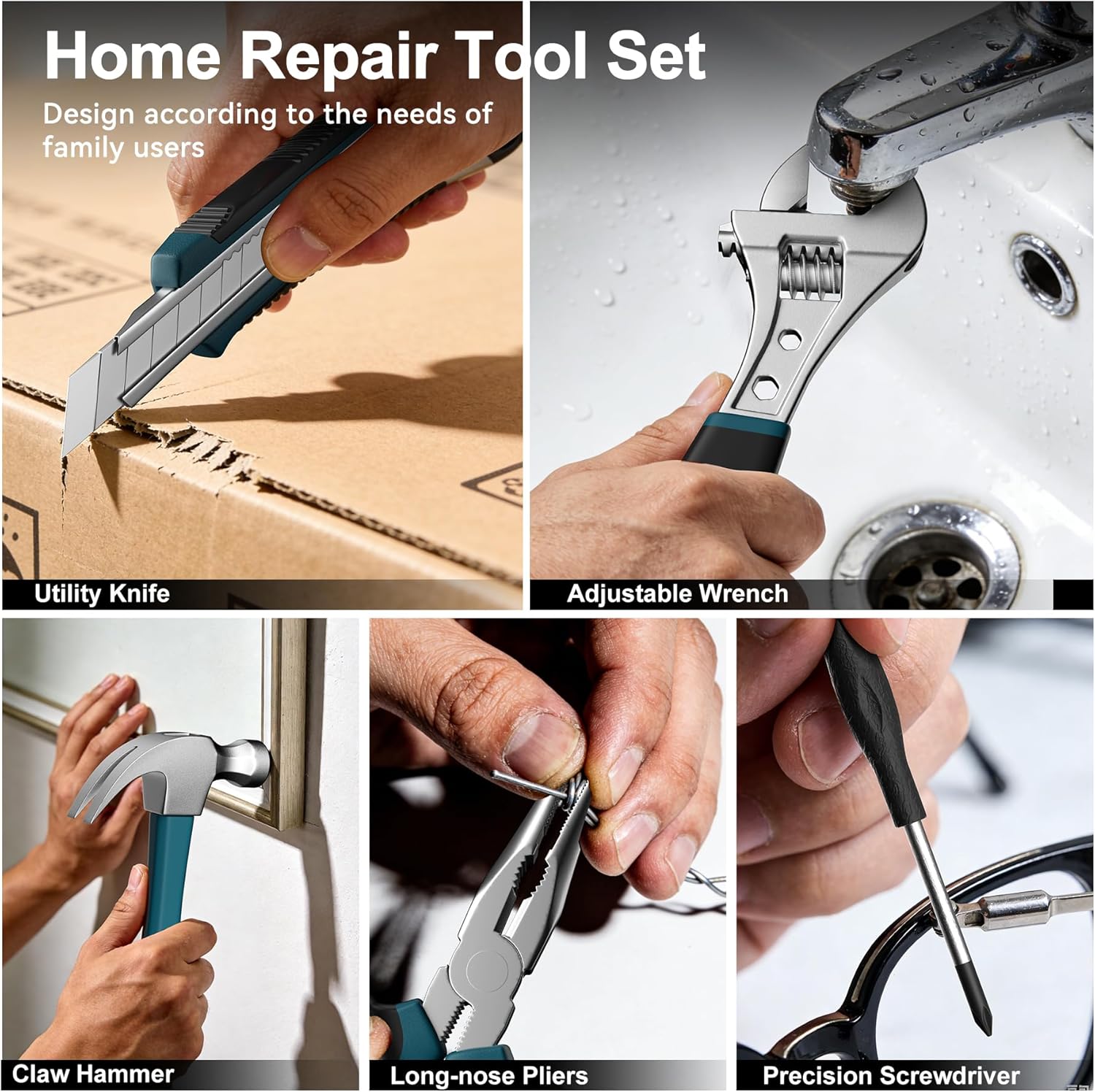 Home Repair Tool Set

Design according to the needs of family users

Utility Knife

Adjustable Wrench

Claw Hammer

Long-nose Pliers

Precision Screwdriver