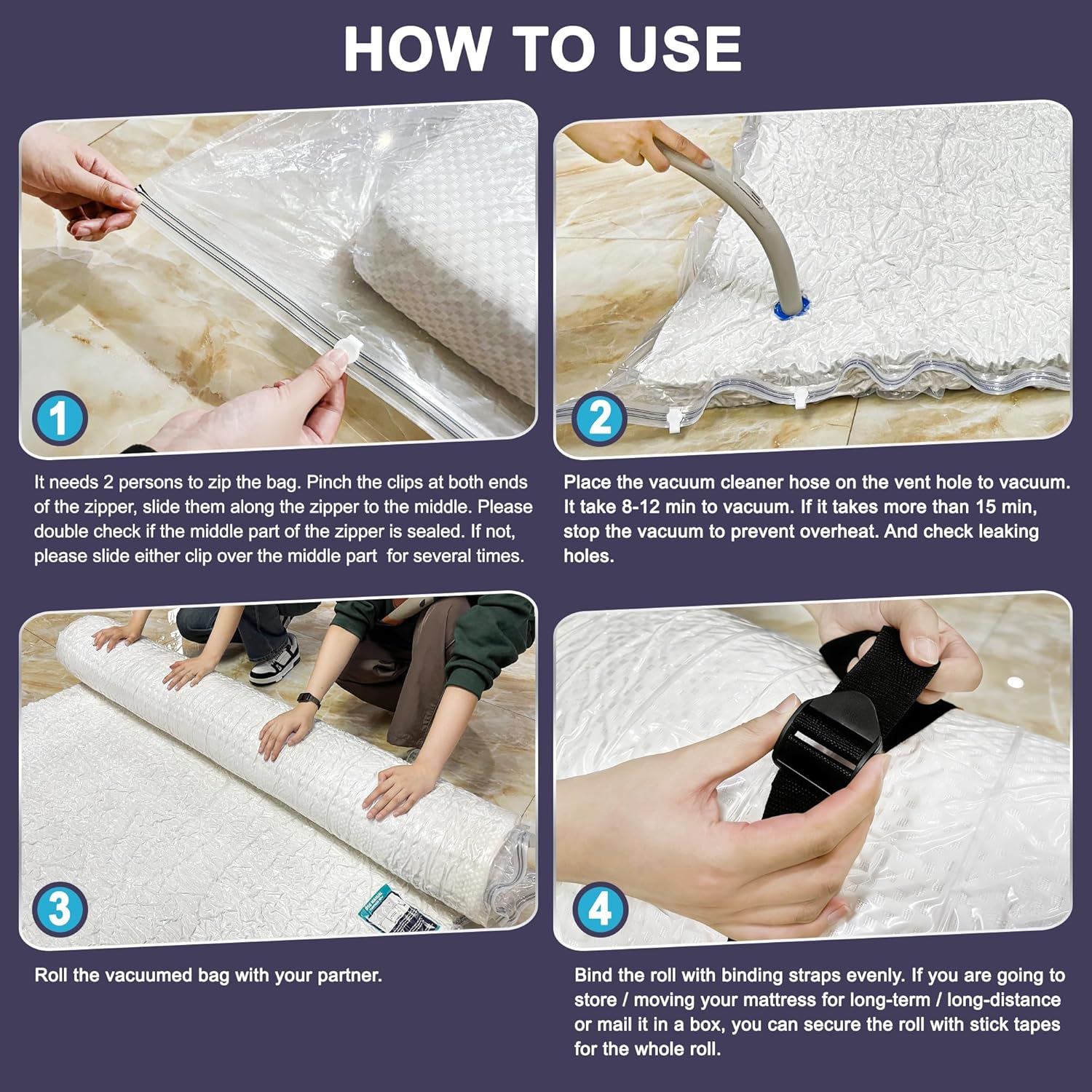 HOW TO USE

1

It needs 2 persons to zip the bag. Pinch the clips at both ends of the zipper, slide them along the zipper to the middle. Please double check if the middle part of the zipper is sealed. If not, please slide either clip over the middle part for several times.

2

Place the vacuum cleaner hose on the vent hole to vacuum. It take 8-12 min to vacuum. If it takes more than 15 min, stop the vacuum to prevent overheat. And check leaking holes.

3

Roll the vacuumed bag with your partner.

4

Bind the roll with binding straps evenly. If you are going to store / moving your mattress for long-term / long-distance or mail it in a box, you can secure the roll with stick tapes for the whole roll.