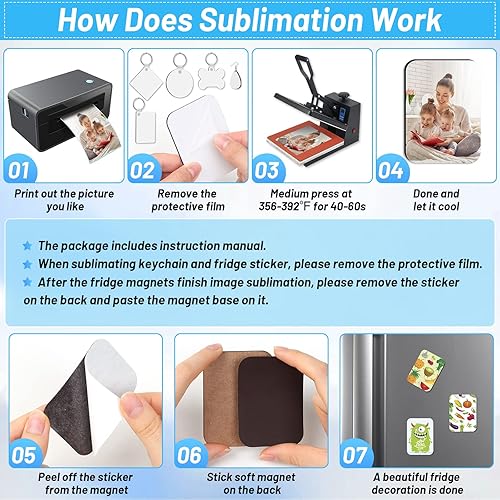 How Does Sublimation Work

01
Print out the picture you like

02
Remove the protective film

03
Medium press at 356-392°F for 40-60s

04
Done and let it cool

★ The package includes instruction manual.
★ When sublimating keychain and fridge sticker, please remove the protective film.
★ After the fridge magnets finish image sublimation, please remove the sticker on the back and paste the magnet base on it.

05
Peel off the sticker from the magnet

06
Stick soft magnet on the back

07
A beautiful fridge decoration is done