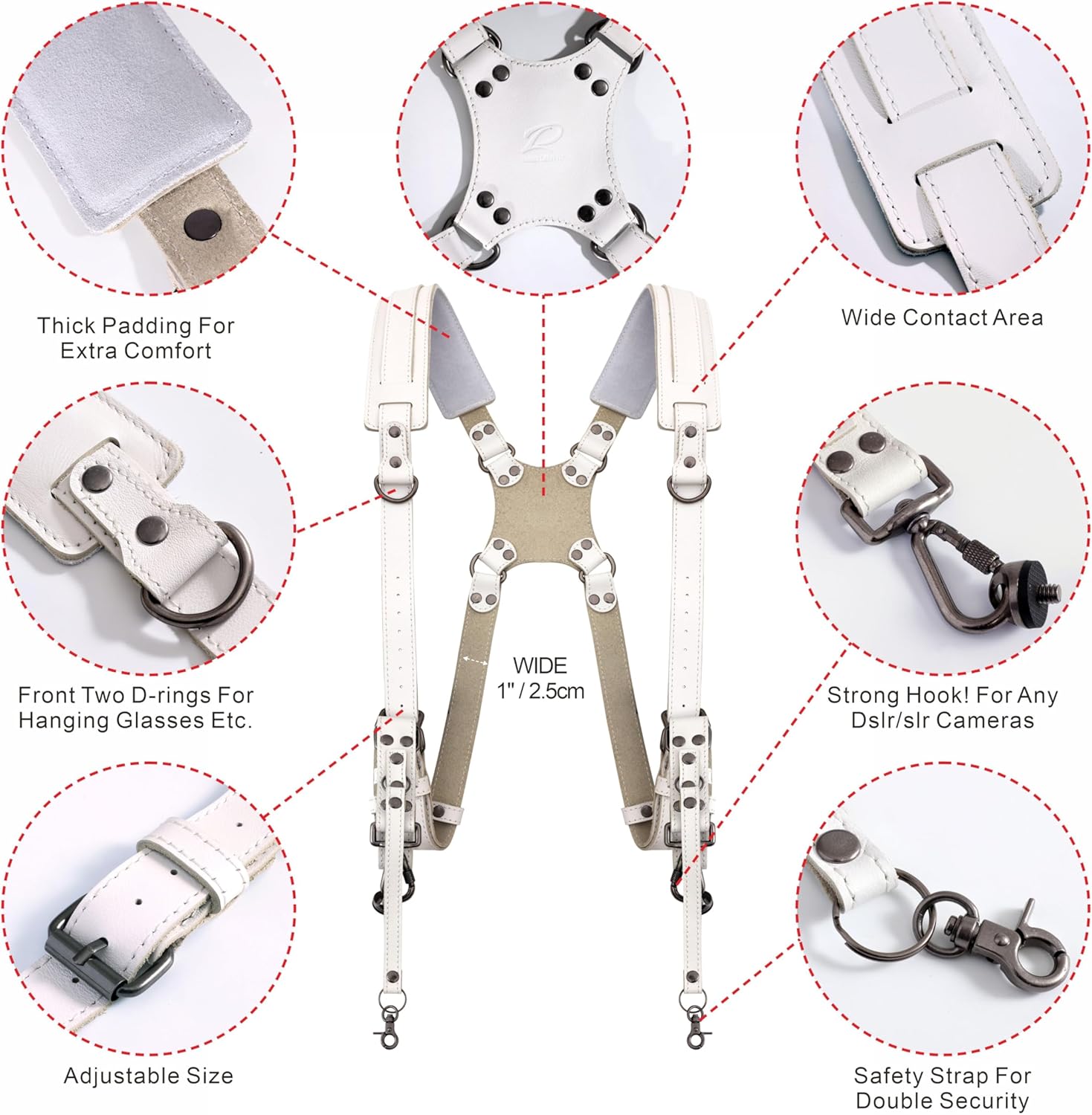 Thick Padding For Extra Comfort

Wide Contact Area

Front Two D-rings For Hanging Glasses Etc.

WIDE
1" / 2.5cm

Strong Hook! For Any Dslr/slr Cameras

Adjustable Size

Safety Strap For Double Security