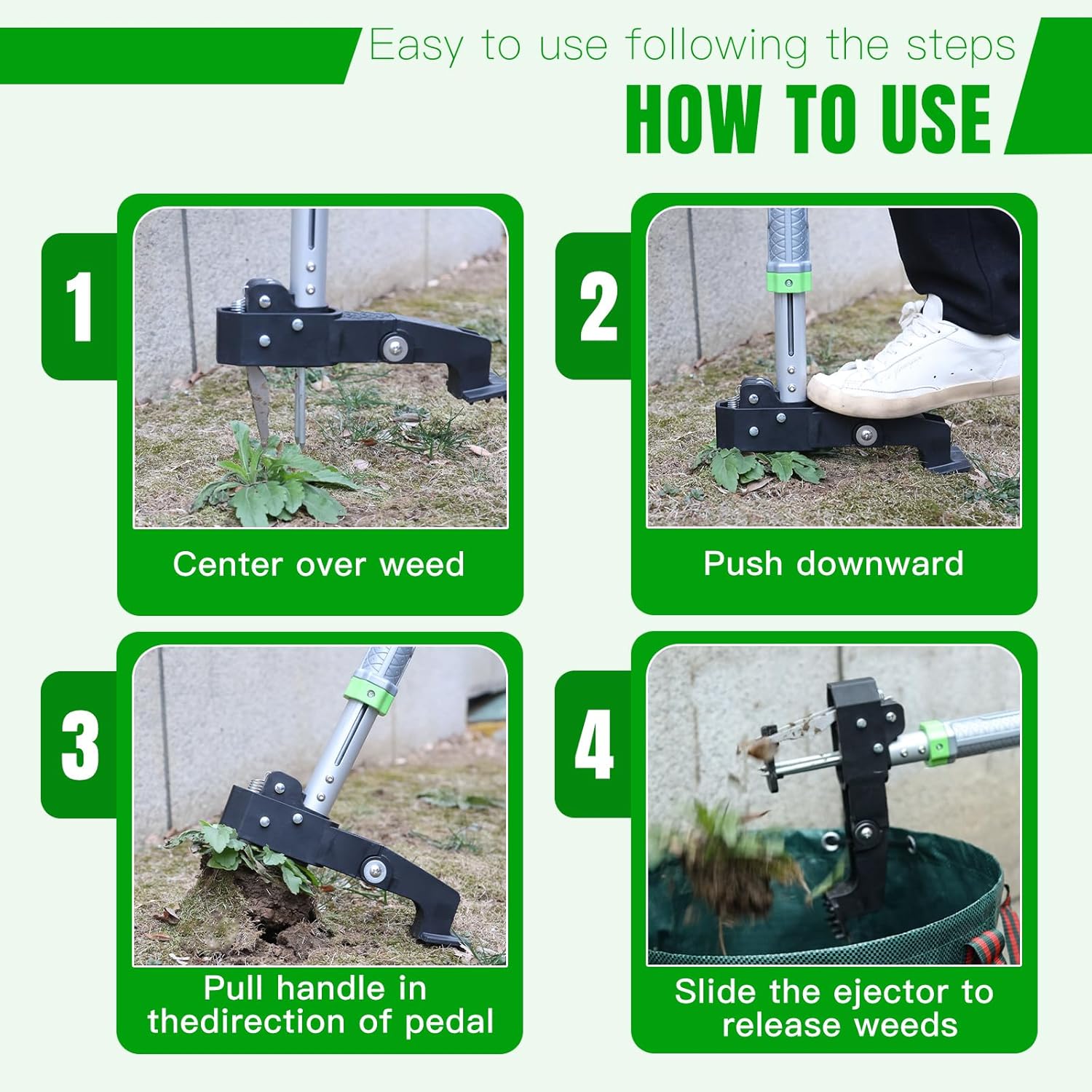 Easy to use following the steps

HOW TO USE

1

Center over weed

2

Push downward

3

Pull handle in thedirection of pedal

4

Slide the ejector to release weeds