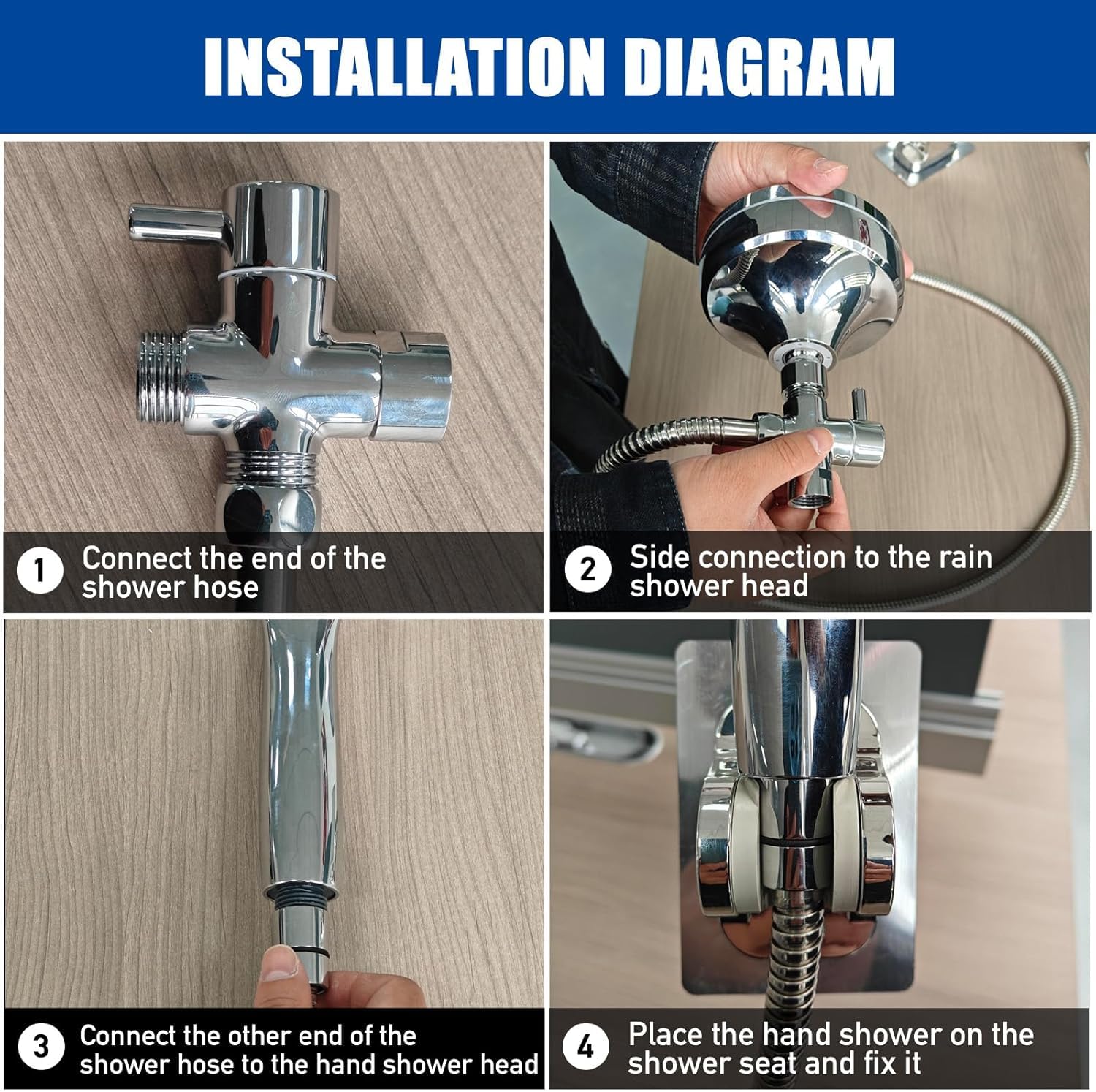 INSTALLATION DIAGRAM

1 Connect the end of the shower hose

2 Side connection to the rain shower head

3 Connect the other end of the shower hose to the hand shower head

4 Place the hand shower on the shower seat and fix it