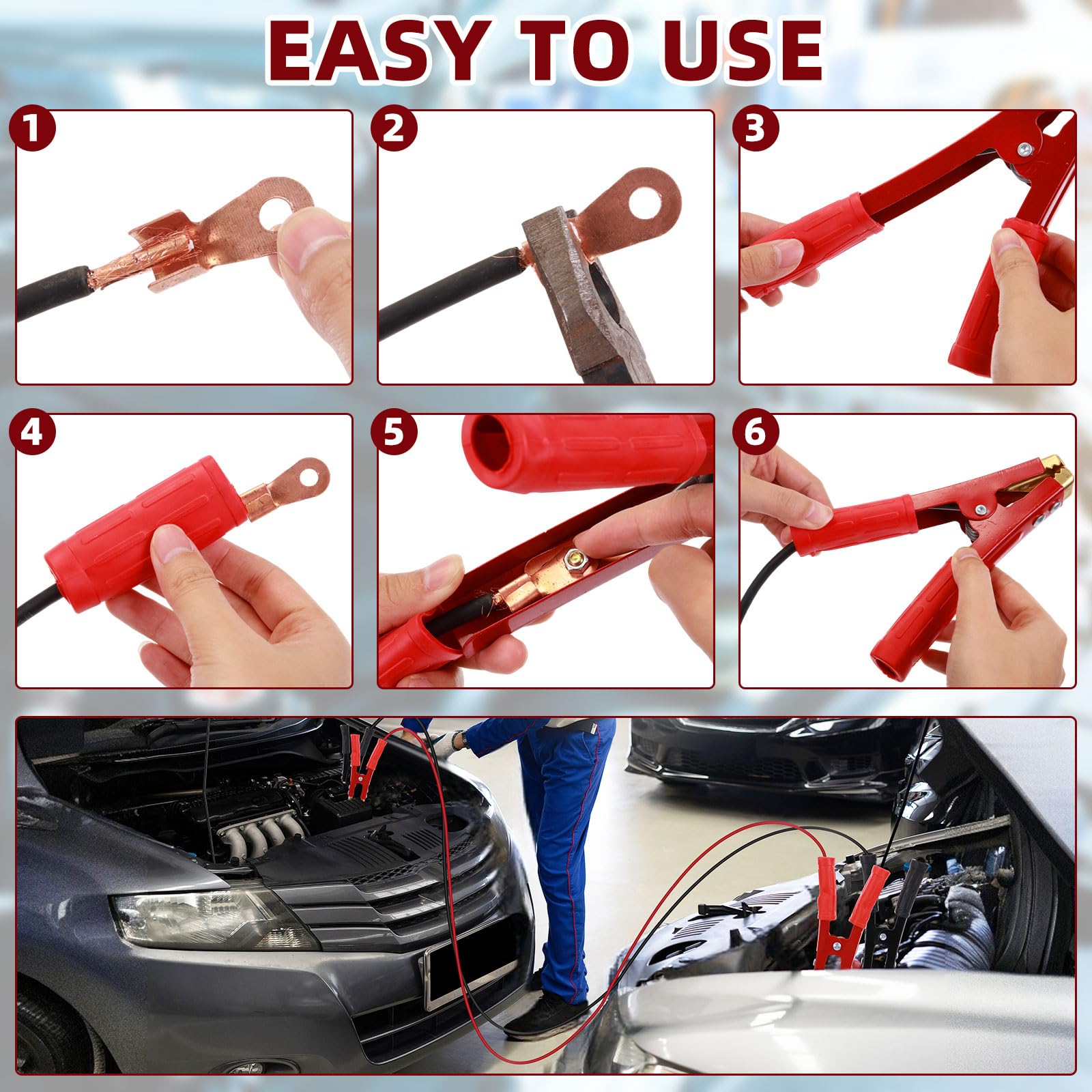 EASY TO USE

1

2

3

4

5

6