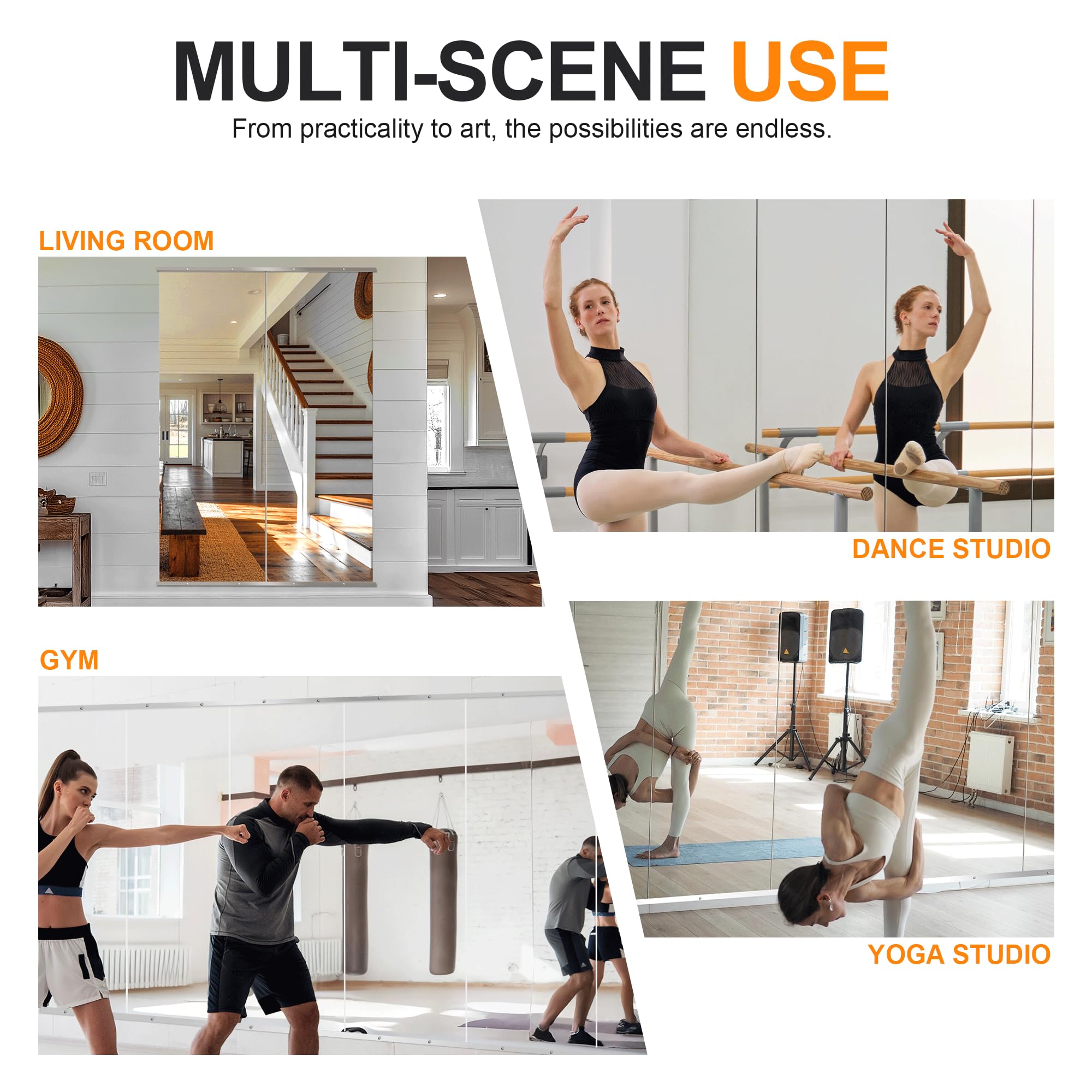 MULTI-SCENE USE
From practicality to art, the possibilities are endless.

LIVING ROOM

DANCE STUDIO

GYM

YOGA STUDIO