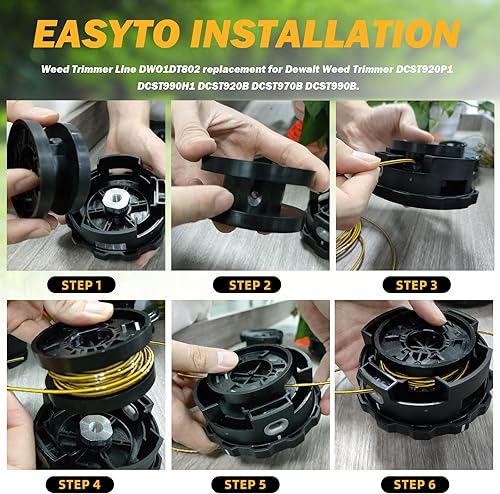 EASYTO INSTALLATION

Weed Trimmer Line DWO1DT802 replacement for Dewalt Weed Trimmer DCST920P1 DCST990H1 DCST920B DCST970B DCST990B.

STEP 1

STEP 2

STEP 3

STEP 4

STEP 5

STEP 6