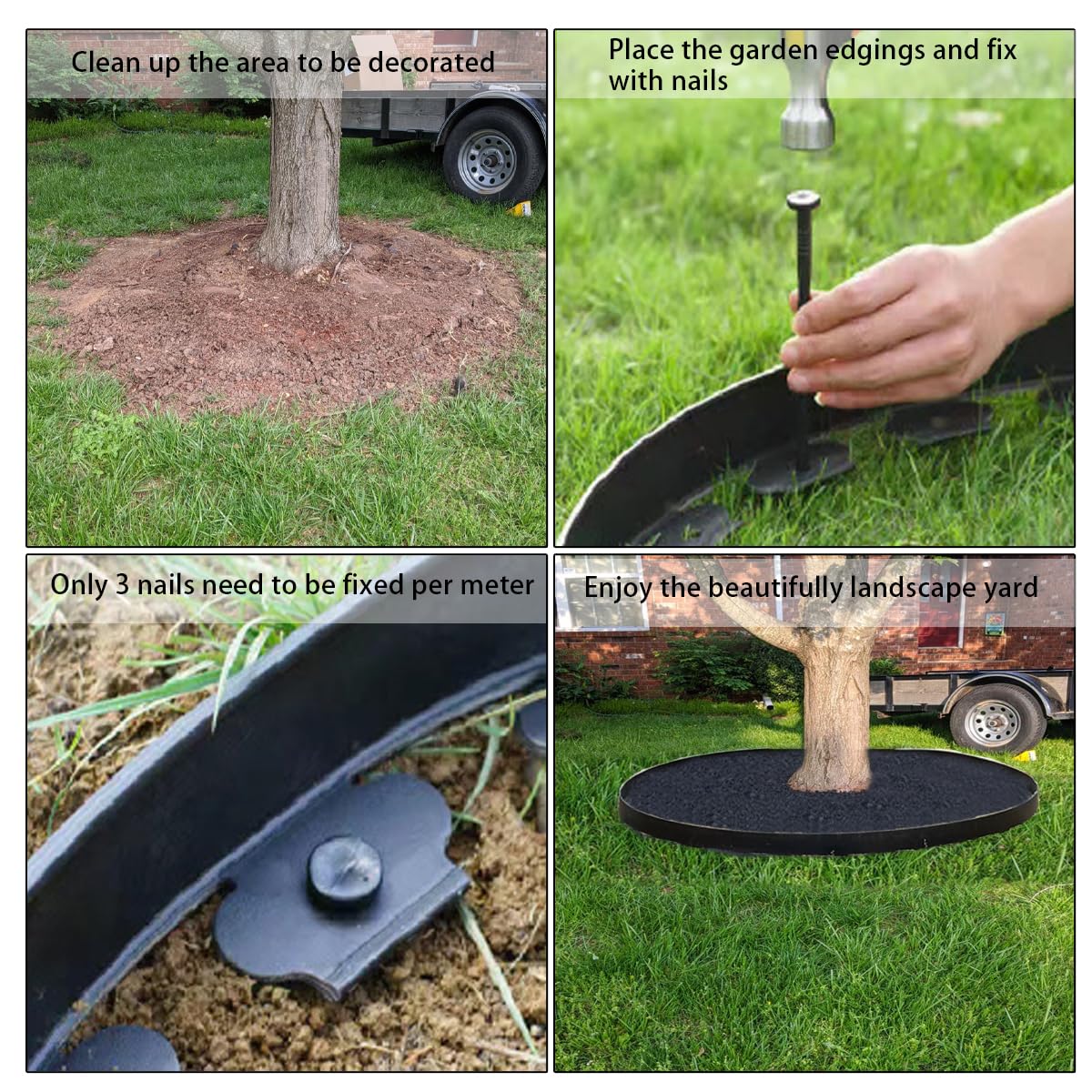 Clean up the area to be decorated

Place the garden edgings and fix with nails

Only 3 nails need to be fixed per meter

Enjoy the beautifully landscape yard