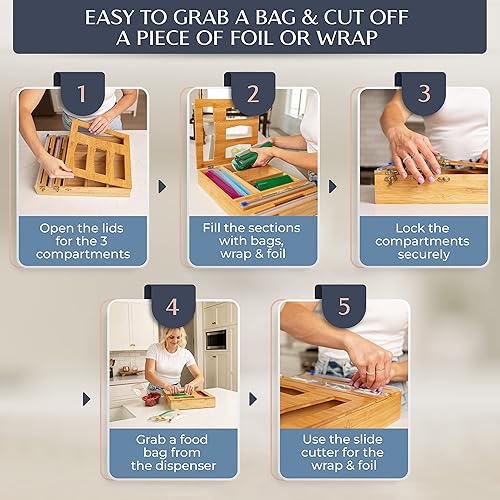 EASY TO GRAB A BAG & CUT OFF A PIECE OF FOIL OR WRAP

1

Open the lids for the 3 compartments

2

Fill the sections with bags, wrap & foil

3

Lock the compartments securely

4

Grab a food bag from the dispenser

5

Use the slide cutter for the wrap & foil