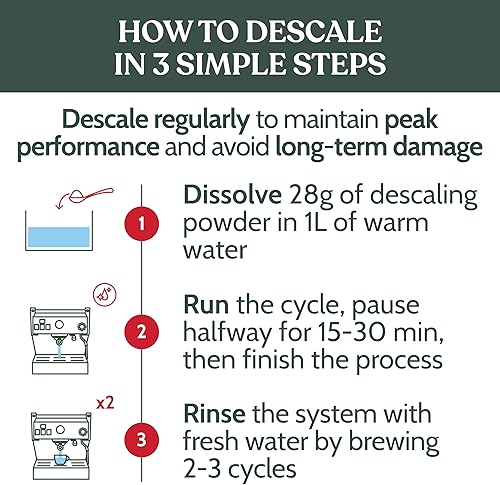 HOW TO DESCALE IN 3 SIMPLE STEPS

Descale regularly to maintain peak performance and avoid long-term damage

1

Dissolve 28g of descaling powder in 1L of warm water

2

Run the cycle, pause halfway for 15-30 min, then finish the process

x2

3

Rinse the system with fresh water by brewing 2-3 cycles