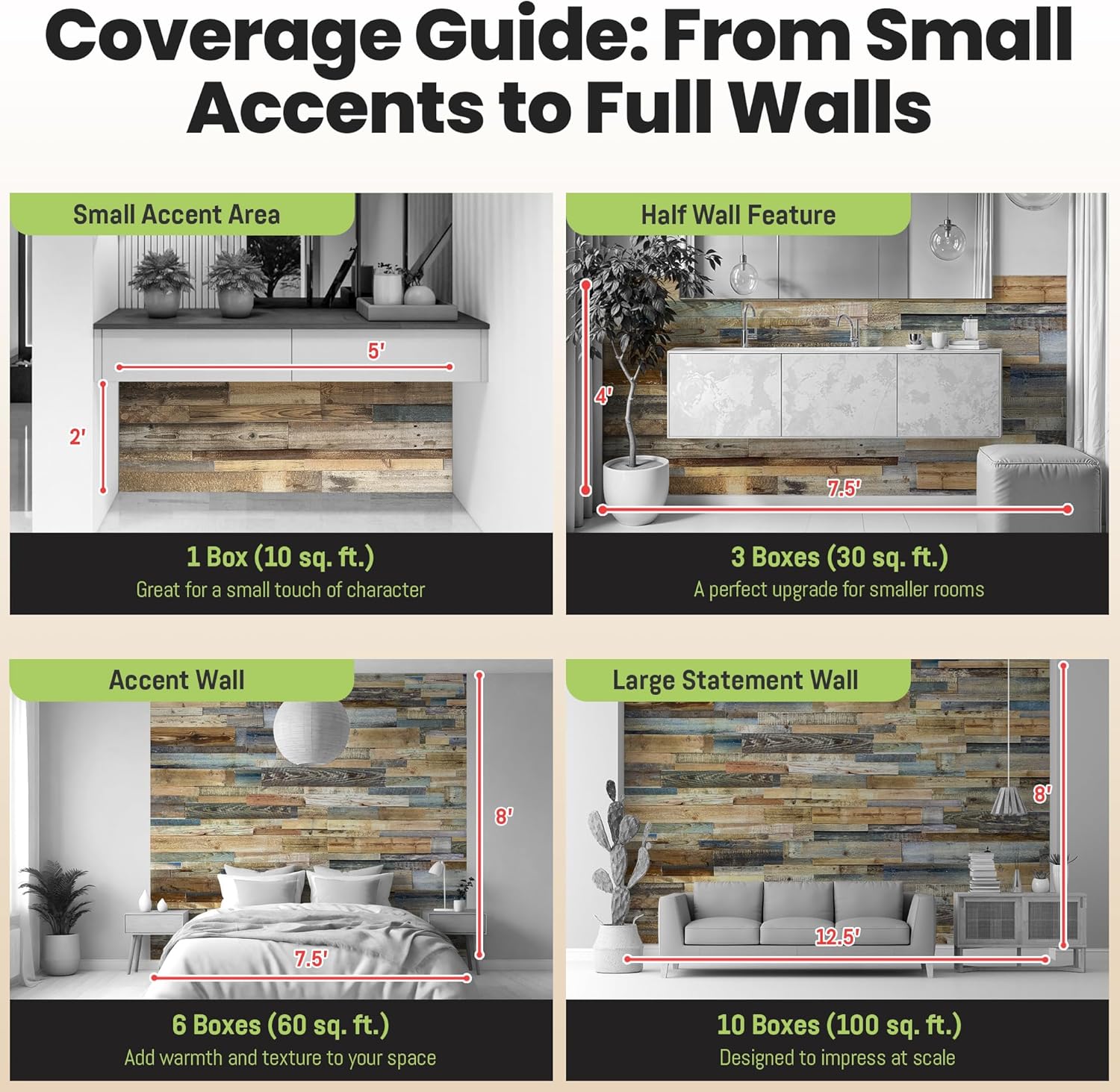 Coverage Guide: From Small Accents to Full Walls

Small Accent Area

5'

2'

1 Box (10 sq. ft.)
Great for a small touch of character

Half Wall Feature

4'

7.5'

3 Boxes (30 sq. ft.)
A perfect upgrade for smaller rooms

Accent Wall

8'

7.5'

6 Boxes (60 sq. ft.)
Add warmth and texture to your space

Large Statement Wall

8'

12.5'

10 Boxes (100 sq. ft.)
Designed to impress at scale