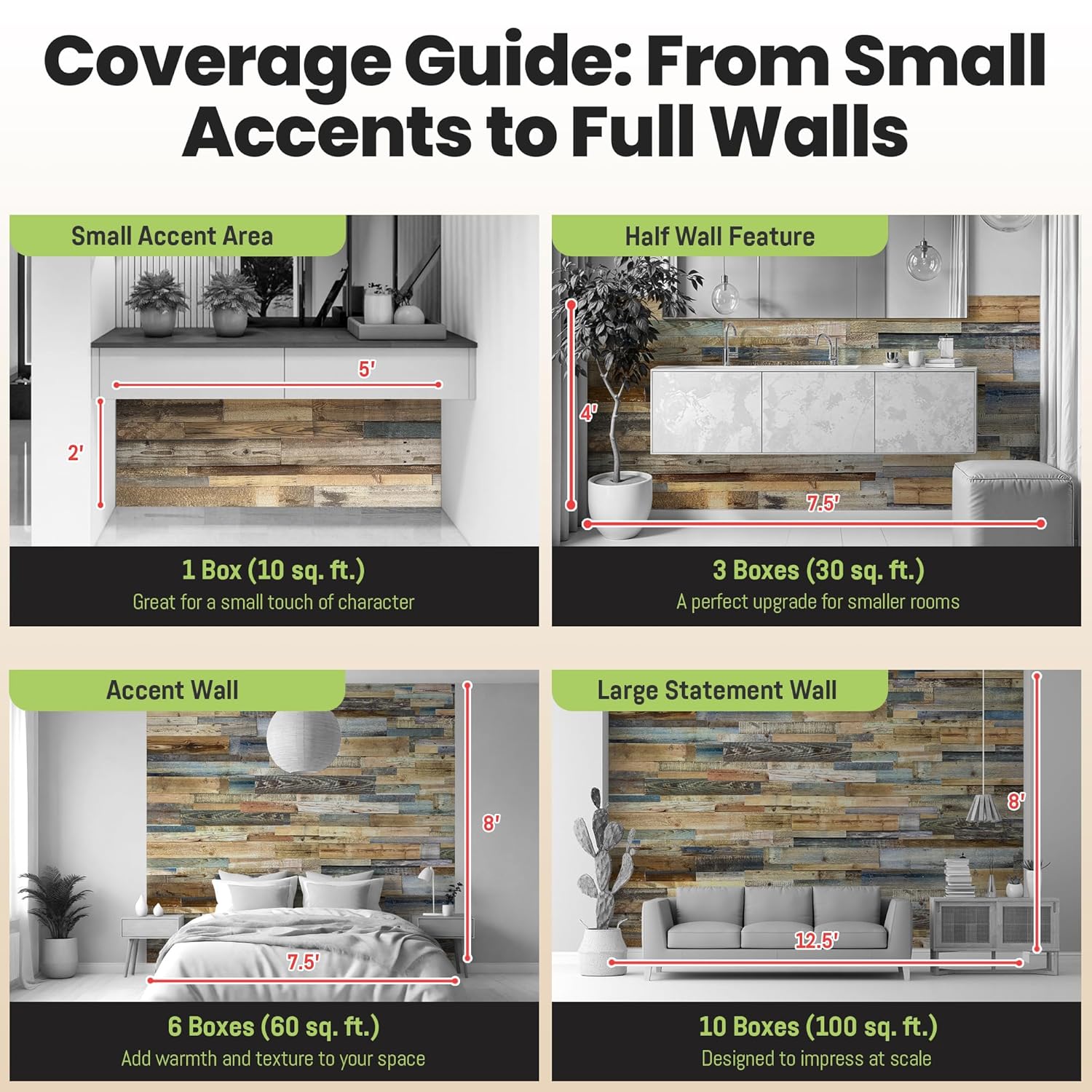 Coverage Guide: From Small Accents to Full Walls

Small Accent Area

5'

2'

1 Box (10 sq. ft.)
Great for a small touch of character

Half Wall Feature

4'

7.5'

3 Boxes (30 sq. ft.)
A perfect upgrade for smaller rooms

Accent Wall

8'

7.5'

6 Boxes (60 sq. ft.)
Add warmth and texture to your space

Large Statement Wall

8'

12.5'

10 Boxes (100 sq. ft.)
Designed to impress at scale