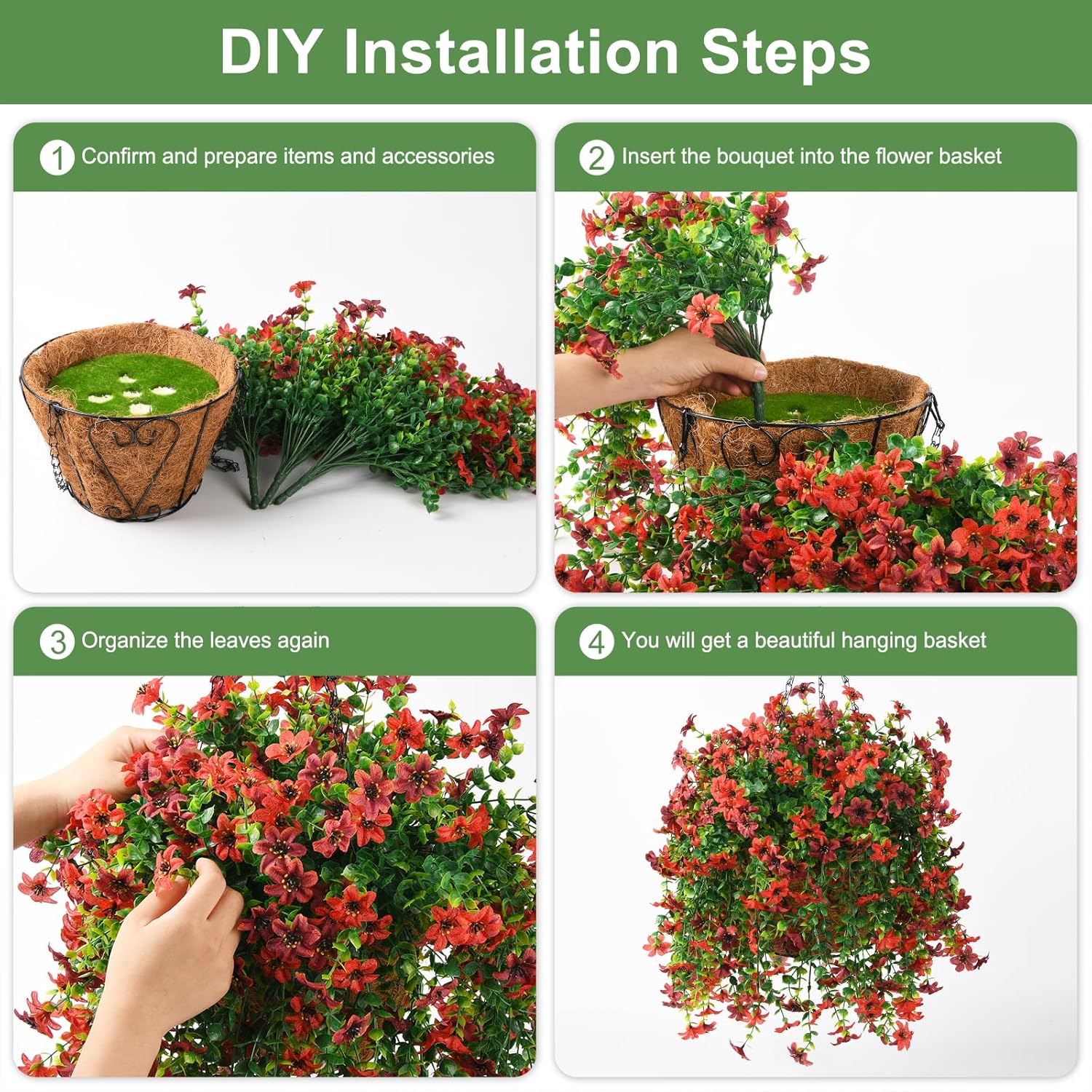 DIY Installation Steps

1 Confirm and prepare items and accessories

2 Insert the bouquet into the flower basket

3 Organize the leaves again

4 You will get a beautiful hanging basket