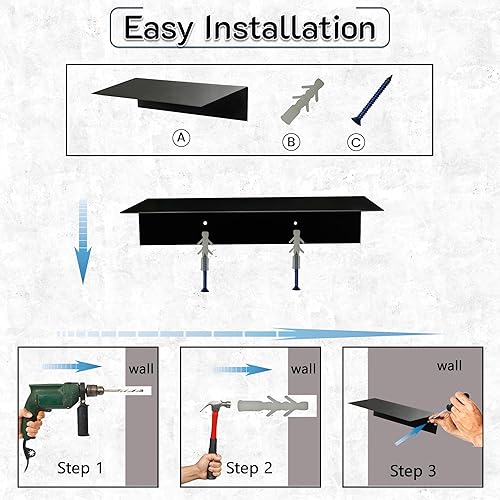 Easy Installation

A

B

C

wall

Step 1

wall

Step 2

wall

Step 3