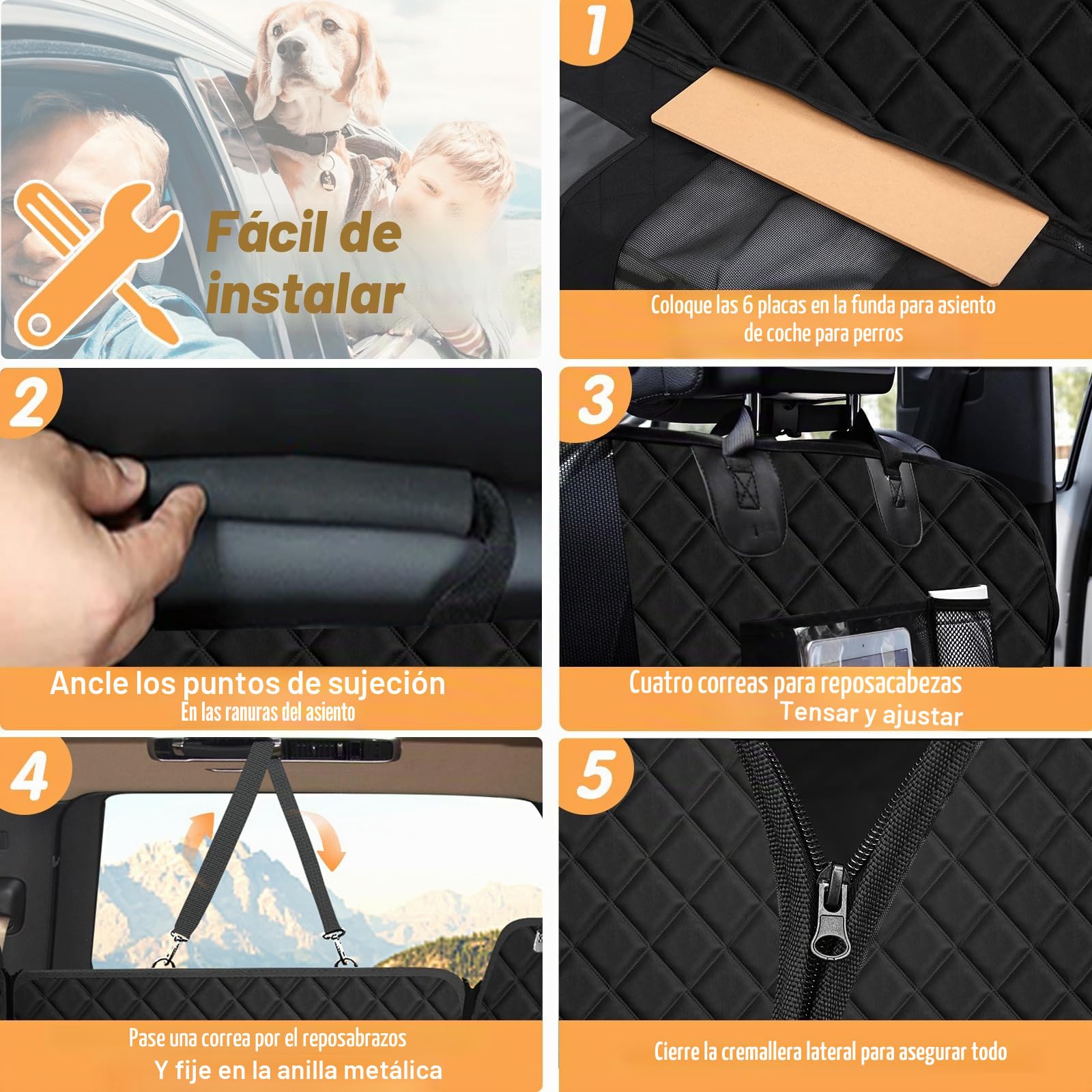 Fácil de instalar

1

Coloque las 6 placas en la funda para asiento de coche para perros

2

Ancle los puntos de sujeción
En las ranuras del asiento

3

Cuatro correas para reposacabezas
Tensar y ajustar

4

Pase una correa por el reposabrazos
Y fije en la anilla metálica

5

Cierre la cremallera lateral para asegurar todo