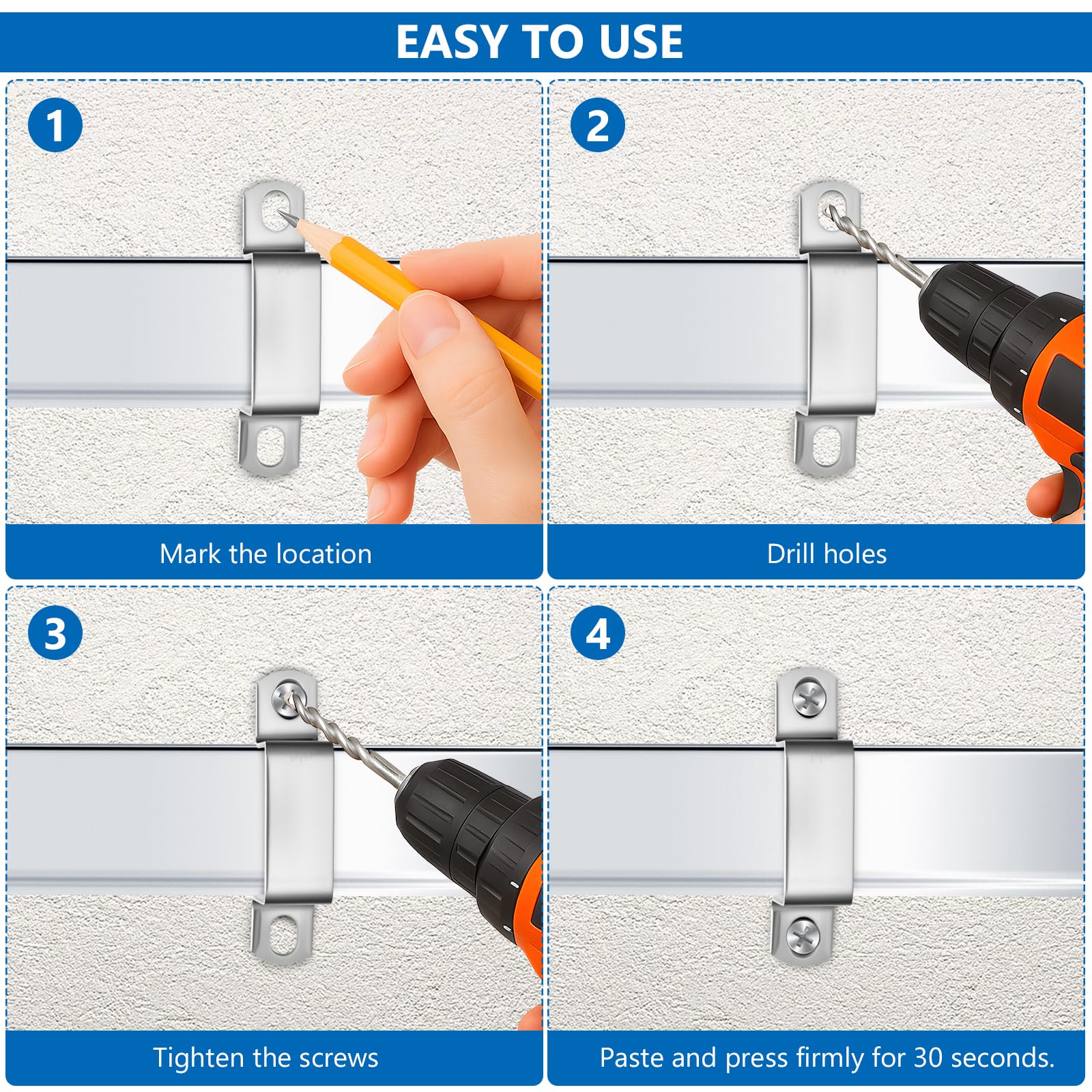 EASY TO USE

1

Mark the location

2

Drill holes

3

Tighten the screws

4

Paste and press firmly for 30 seconds.