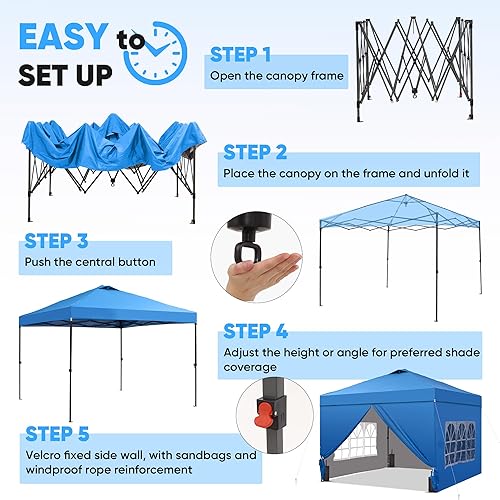 EASY to SET UP

STEP 1
Open the canopy frame

STEP 2
Place the canopy on the frame and unfold it

STEP 3
Push the central button

STEP 4
Adjust the height or angle for preferred shade coverage

STEP 5
Velcro fixed side wall, with sandbags and windproof rope reinforcement