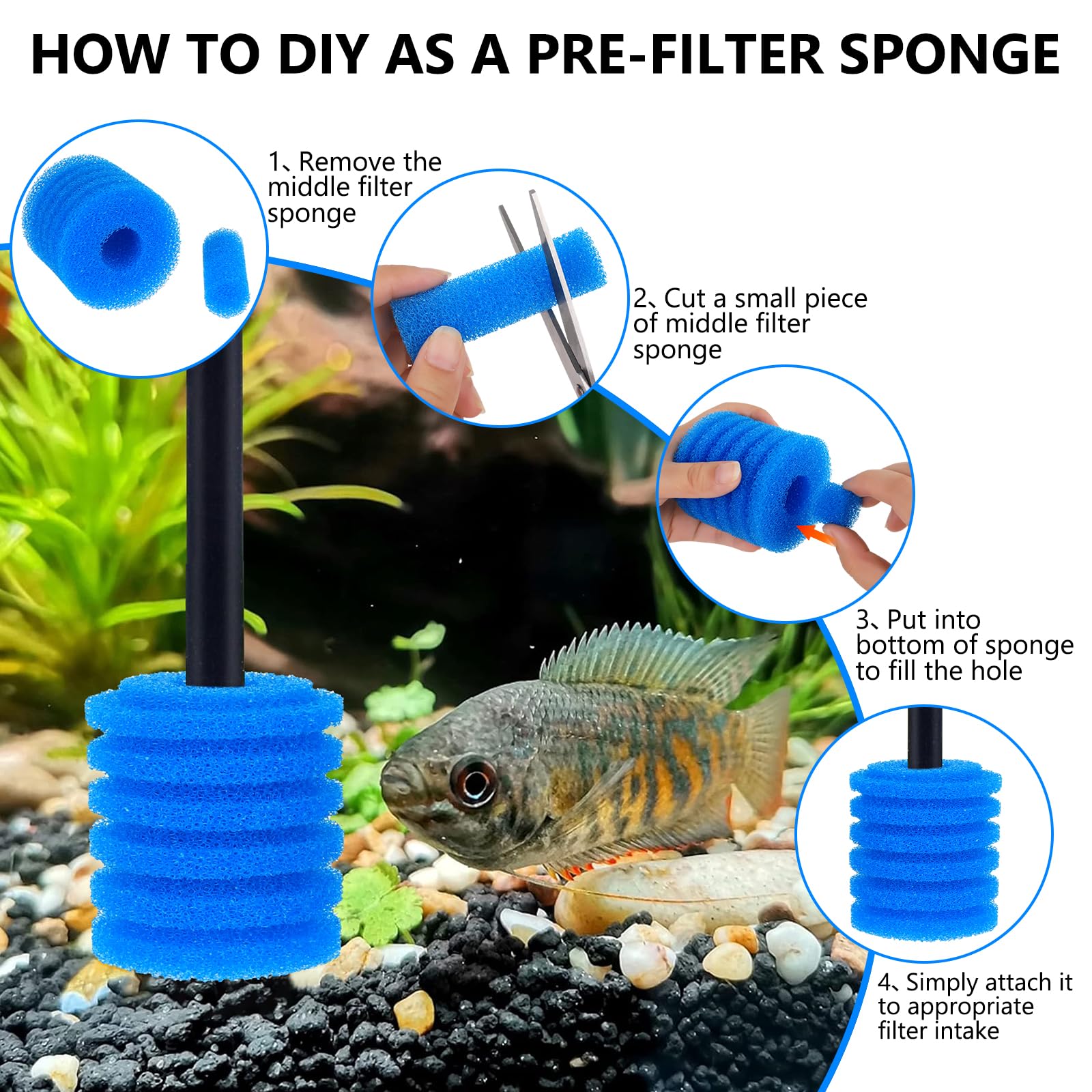 HOW TO DIY AS A PRE-FILTER SPONGE

1、Remove the middle filter sponge

2、Cut a small piece of middle filter sponge

3、Put into bottom of sponge to fill the hole

4、Simply attach it to appropriate filter intake