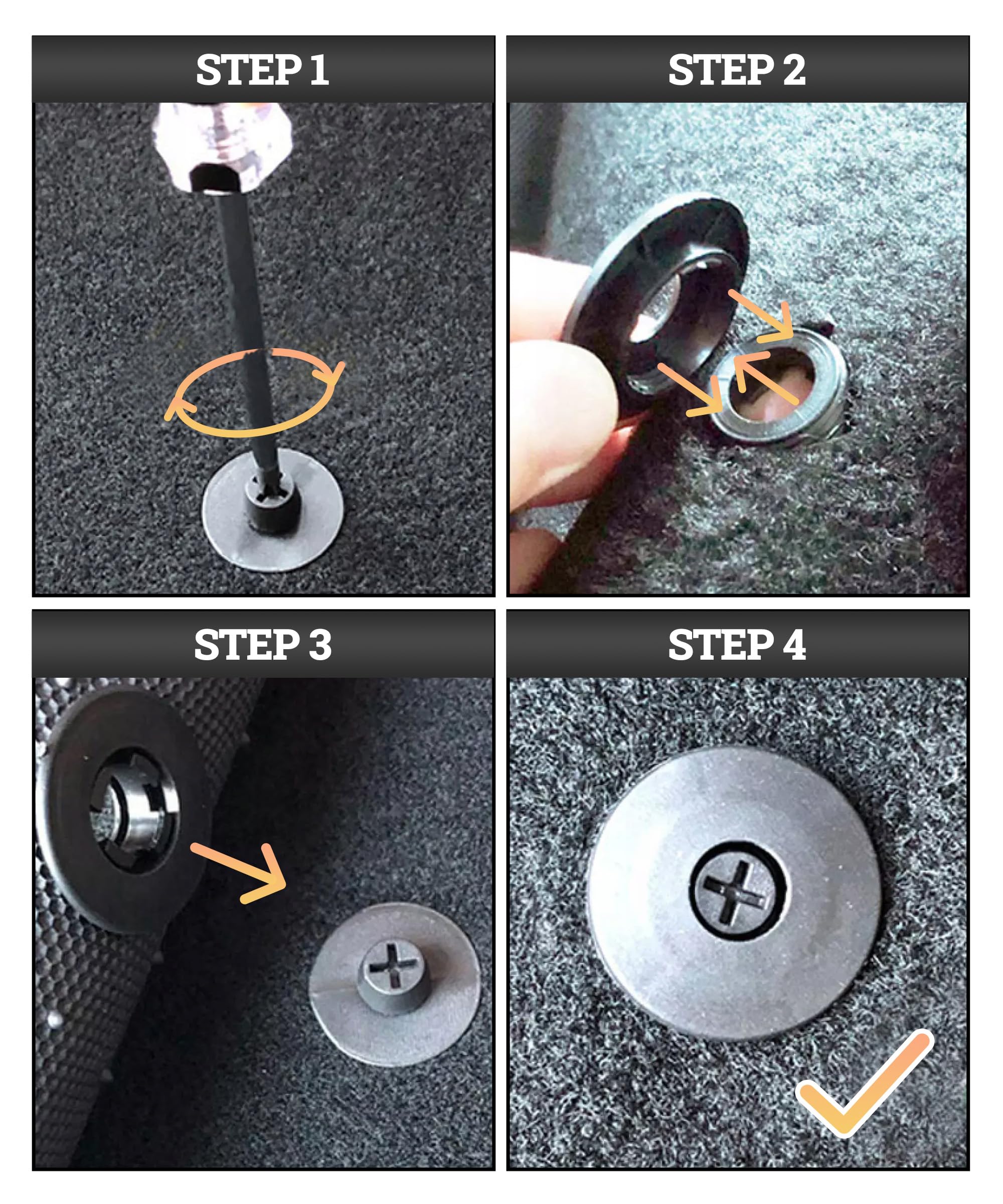 STEP 1

STEP 2

STEP 3

STEP 4