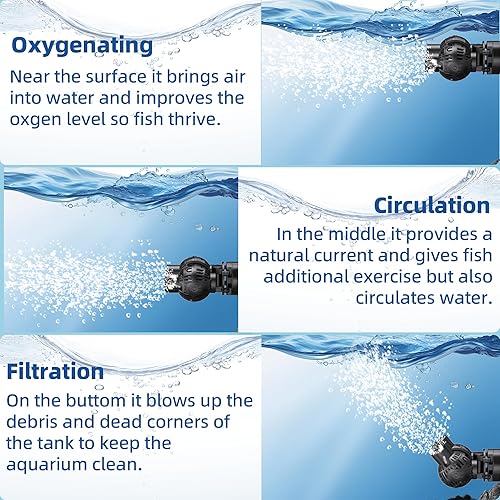 Oxygenating
Near the surface it brings air into water and improves the oxgen level so fish thrive.

Circulation
In the middle it provides a natural current and gives fish additional exercise but also circulates water.

Filtration
On the buttom it blows up the debris and dead corners of the tank to keep the aquarium clean.