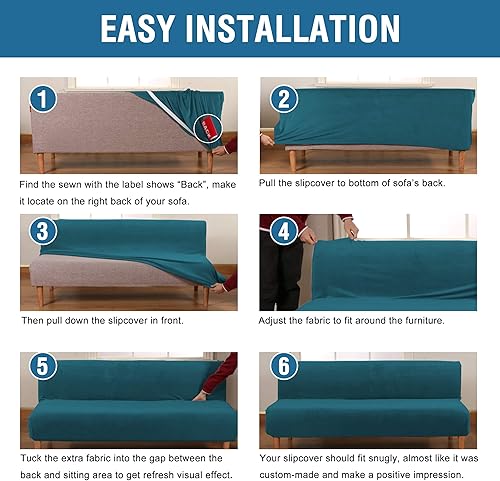 EASY INSTALLATION

1

BACK

Find the sewn with the label shows "Back", make it locate on the right back of your sofa.

2

Pull the slipcover to bottom of sofa's back.

3

Then pull down the slipcover in front.

4

Adjust the fabric to fit around the furniture.

5

Tuck the extra fabric into the gap between the back and sitting area to get refresh visual effect.

6

Your slipcover should fit snugly, almost like it was custom-made and make a positive impression.