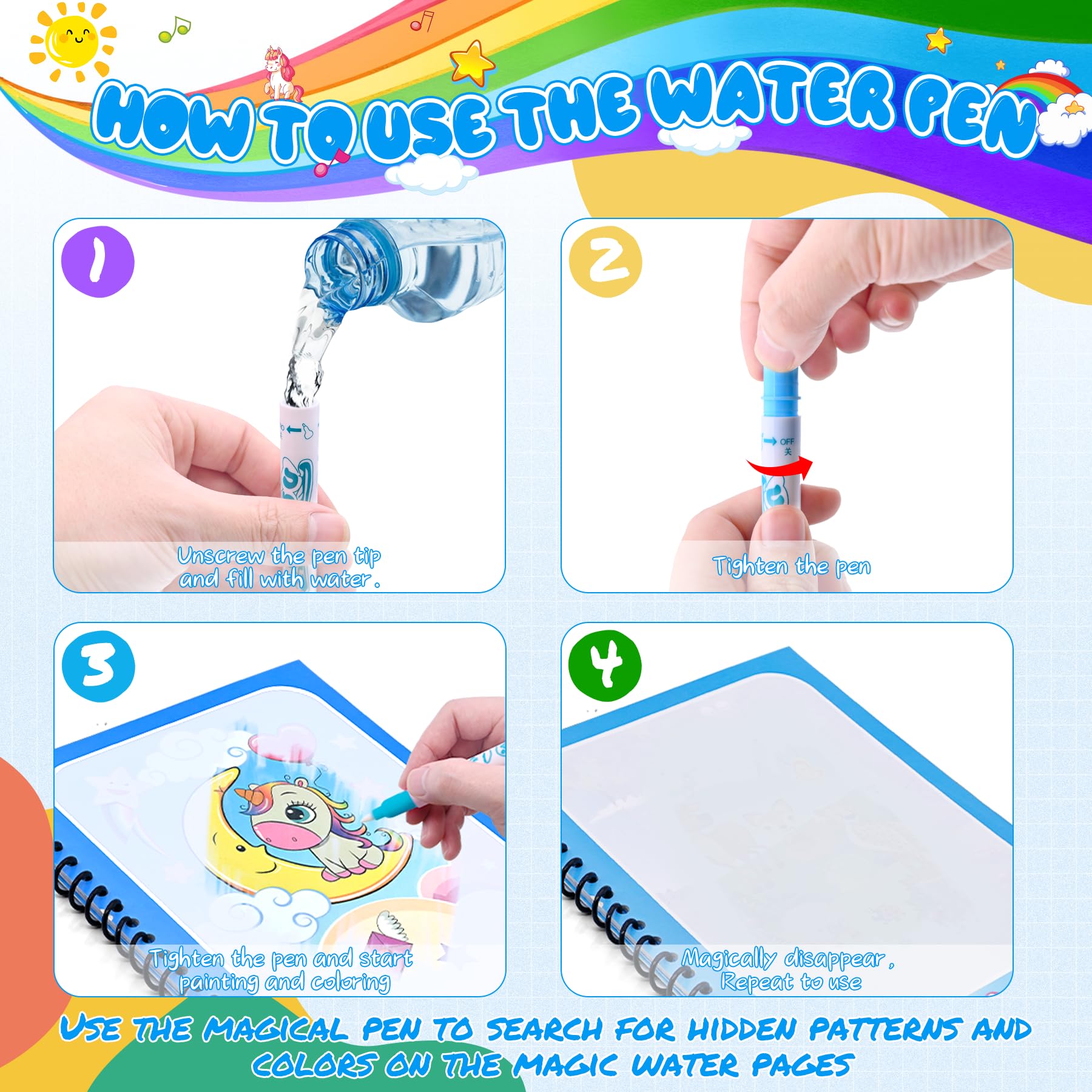 HOW TO USE THE WATER PEN

1

Unscrew the pen tip and fill with water.

2

OFF
关

Tighten the pen

3

Tighten the pen and start painting and coloring

4

Magically disappear, Repeat to use

USE THE MAGICAL PEN TO SEARCH FOR HIDDEN PATTERNS AND COLORS ON THE MAGIC WATER PAGES