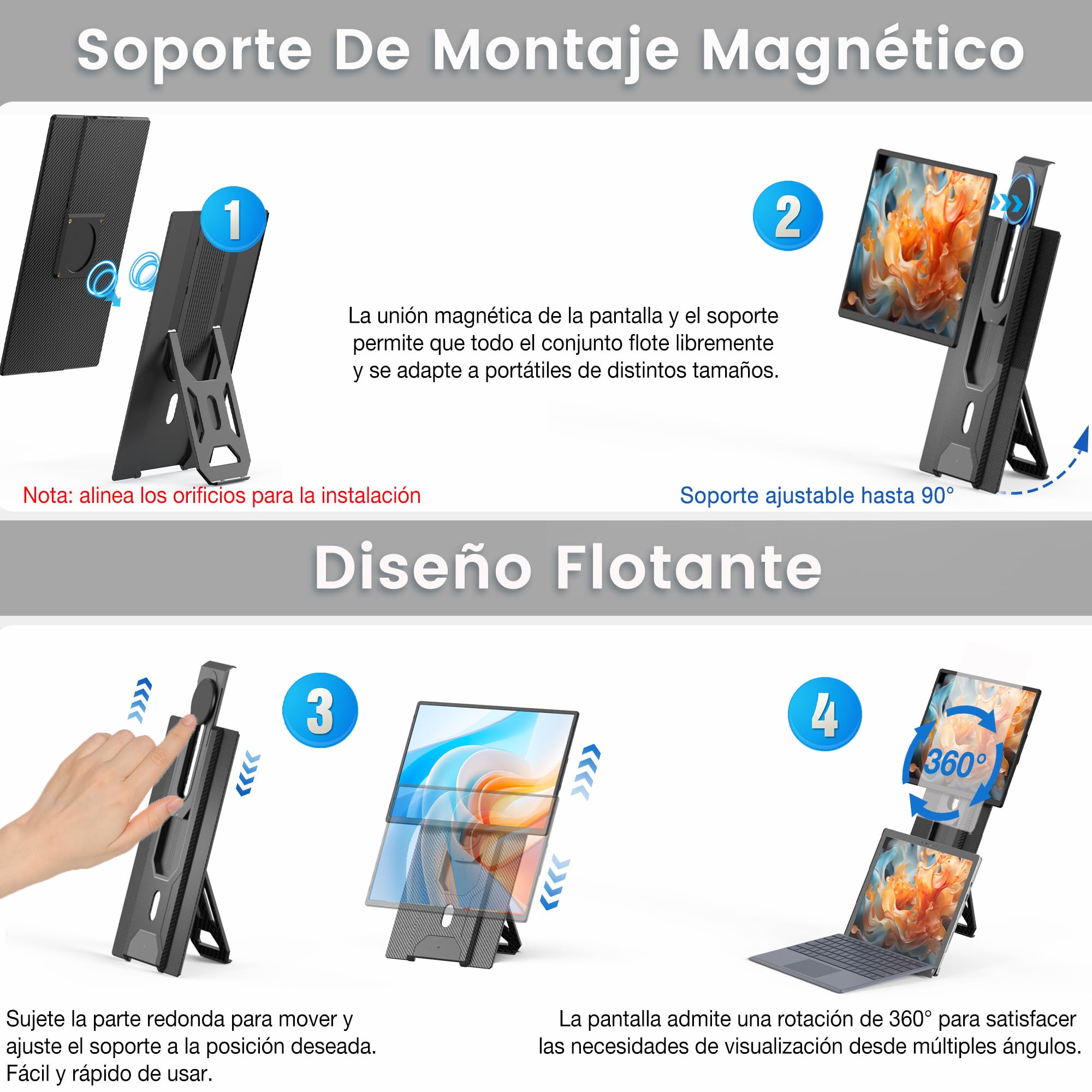 Soporte De Montaje Magnético

1

2

La unión magnética de la pantalla y el soporte permite que todo el conjunto flote libremente y se adapte a portátiles de distintos tamaños.

Nota: alinea los orificios para la instalación

Soporte ajustable hasta 90°

Diseño Flotante

3

4

360°

Sujete la parte redonda para mover y ajuste el soporte a la posición deseada. Fácil y rápido de usar.

La pantalla admite una rotación de 360° para satisfacer las necesidades de visualización desde múltiples ángulos.