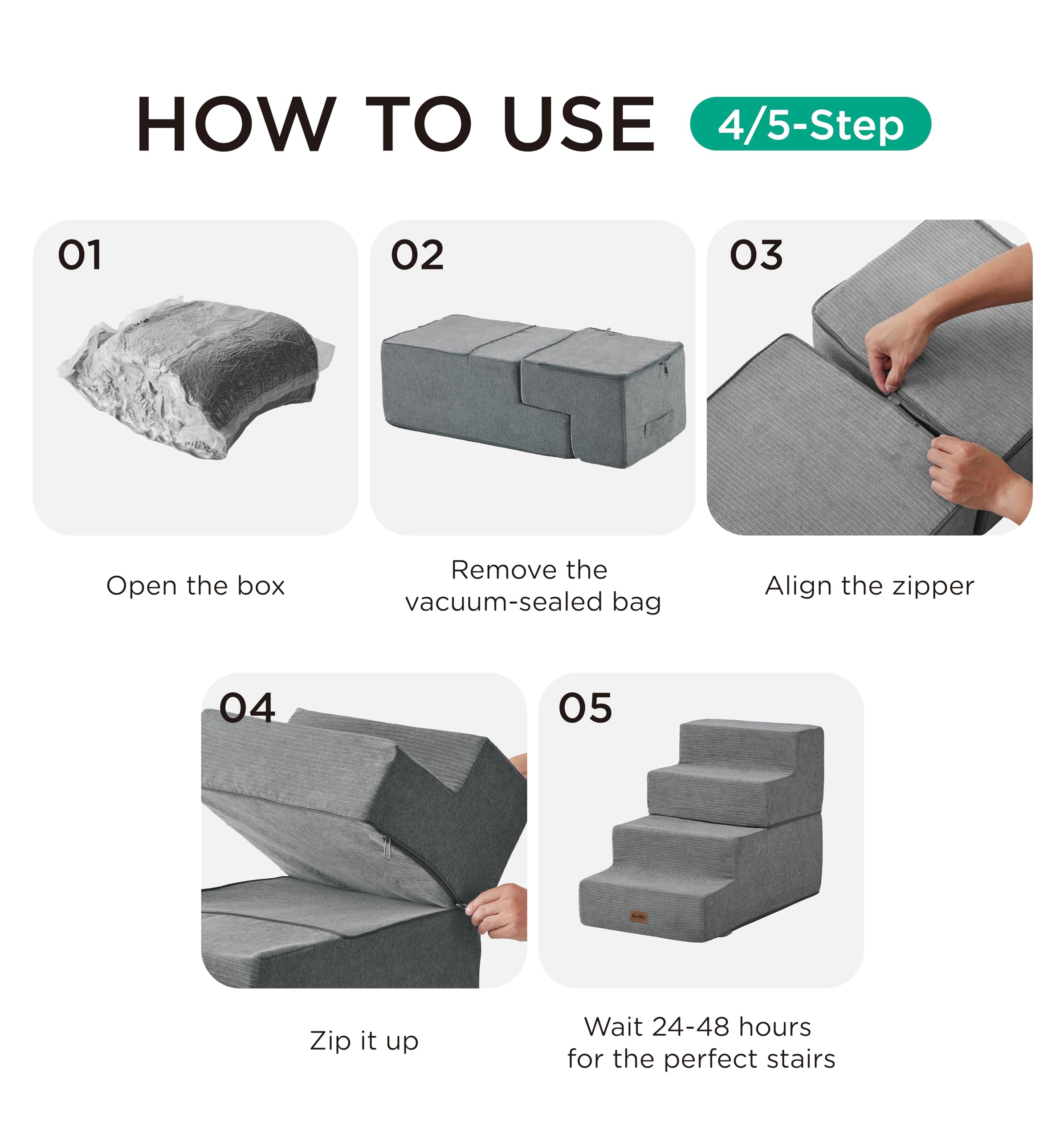 HOW TO USE 4/5-Step

01

Open the box

02

Remove the vacuum-sealed bag

03

Align the zipper

04

Zip it up

05

Wait 24-48 hours for the perfect stairs