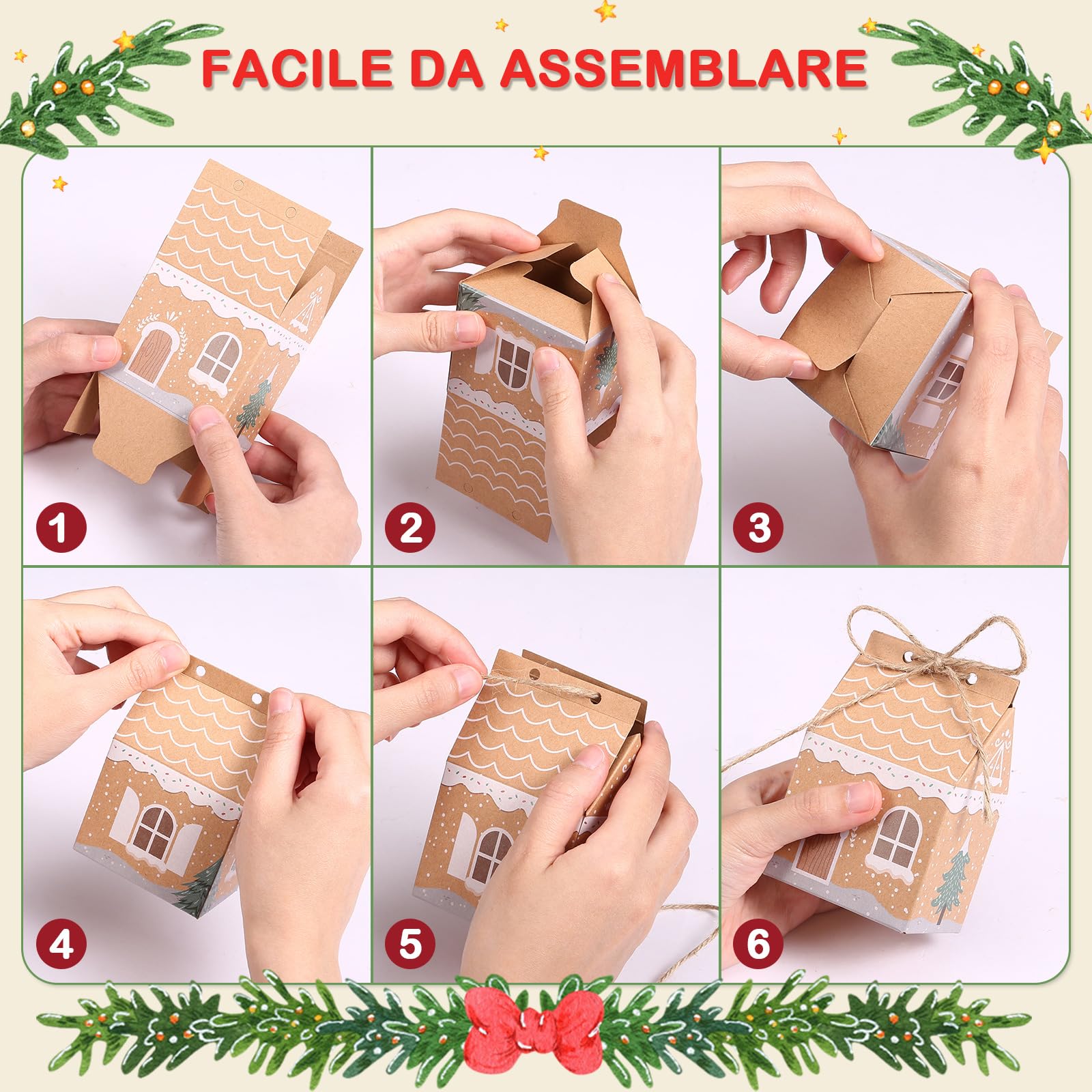 FACILE DA ASSEMBLARE

1

2

3

4

5

6