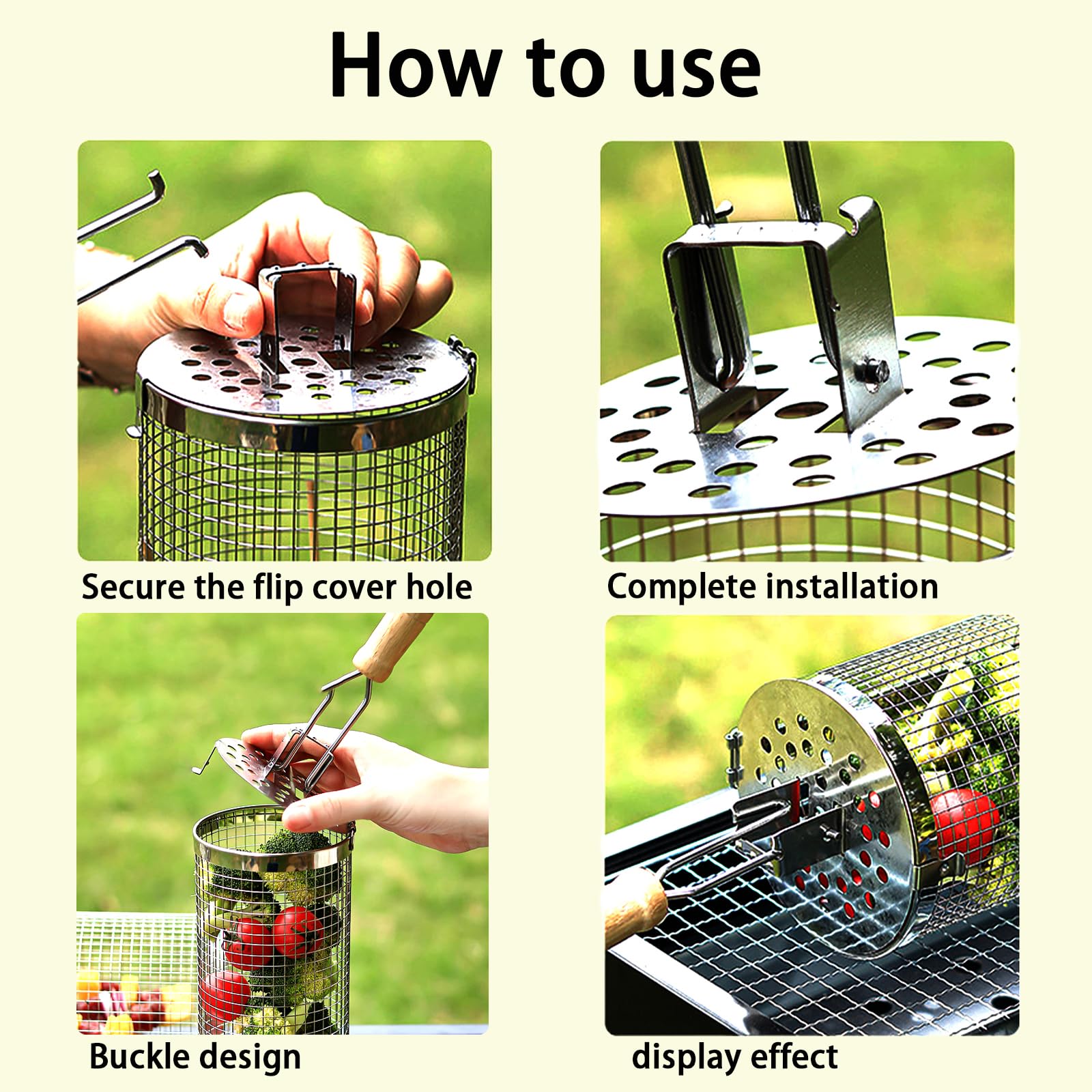 How to use

Secure the flip cover hole

Complete installation

Buckle design

display effect