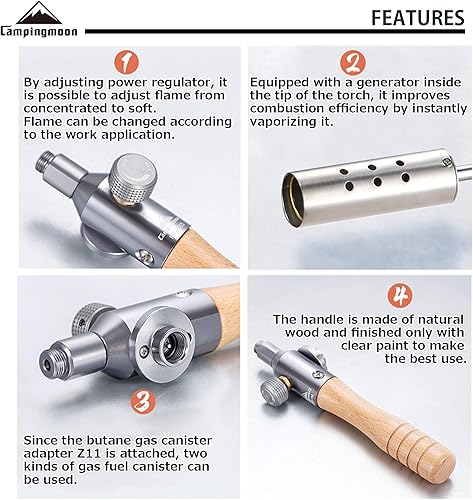 Campingmoon

FEATURES

1

By adjusting power regulator, it is possible to adjust flame from concentrated to soft.
Flame can be changed according to the work application.

2

Equipped with a generator inside the tip of the torch, it improves combustion efficiency by instantly vaporizing it.

3

Since the butane gas canister adapter Z11 is attached, two kinds of gas fuel canister can be used.

4

The handle is made of natural wood and finished only with clear paint to make the best use.