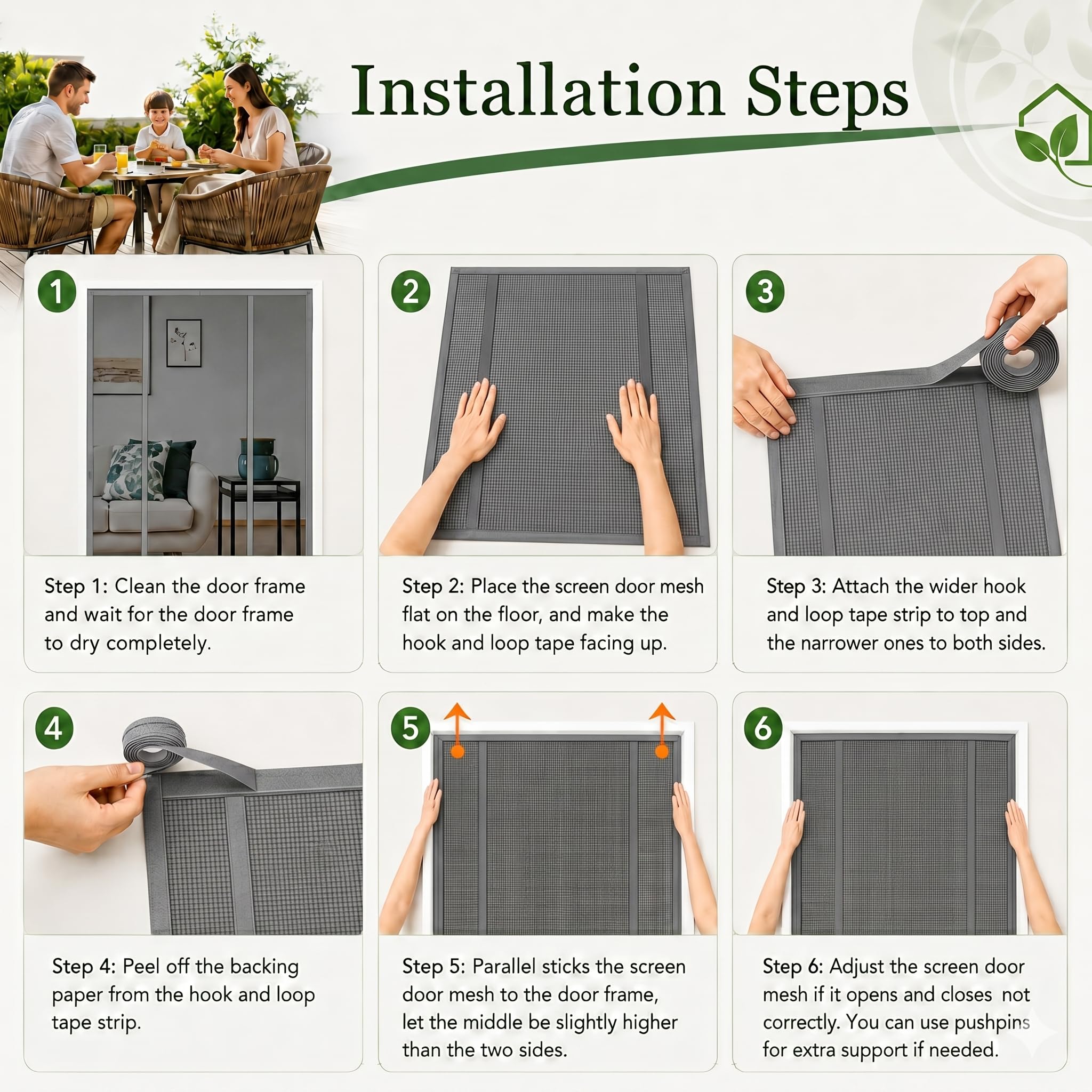 Installation Steps

1

Step 1: Clean the door frame and wait for the door frame to dry completely.

2

Step 2: Place the screen door mesh flat on the floor, and make the hook and loop tape facing up.

3

Step 3: Attach the wider hook and loop tape strip to top and the narrower ones to both sides.

4

Step 4: Peel off the backing paper from the hook and loop tape strip.

5

Step 5: Parallel sticks the screen door mesh to the door frame, let the middle be slightly higher than the two sides.

6

Step 6: Adjust the screen door mesh if it opens and closes not correctly. You can use pushpins for extra support if needed.