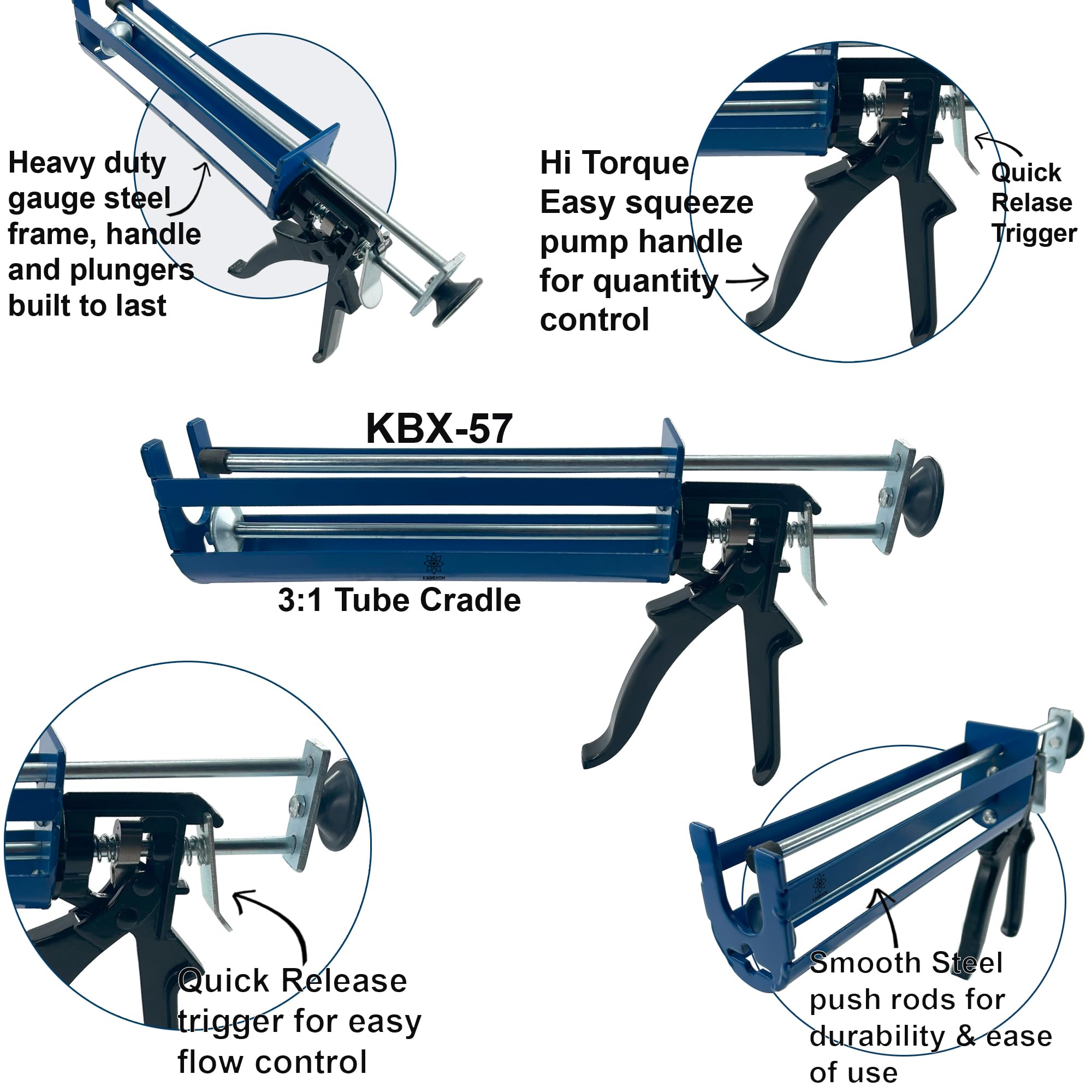 Heavy duty gauge steel frame, handle and plungers built to last

Hi Torque Easy squeeze pump handle for quantity control

Quick Relase Trigger

KBX-57

KARBXON

3:1 Tube Cradle

Quick Release trigger for easy flow control

KARBXON

Smooth Steel push rods for durability & ease of use