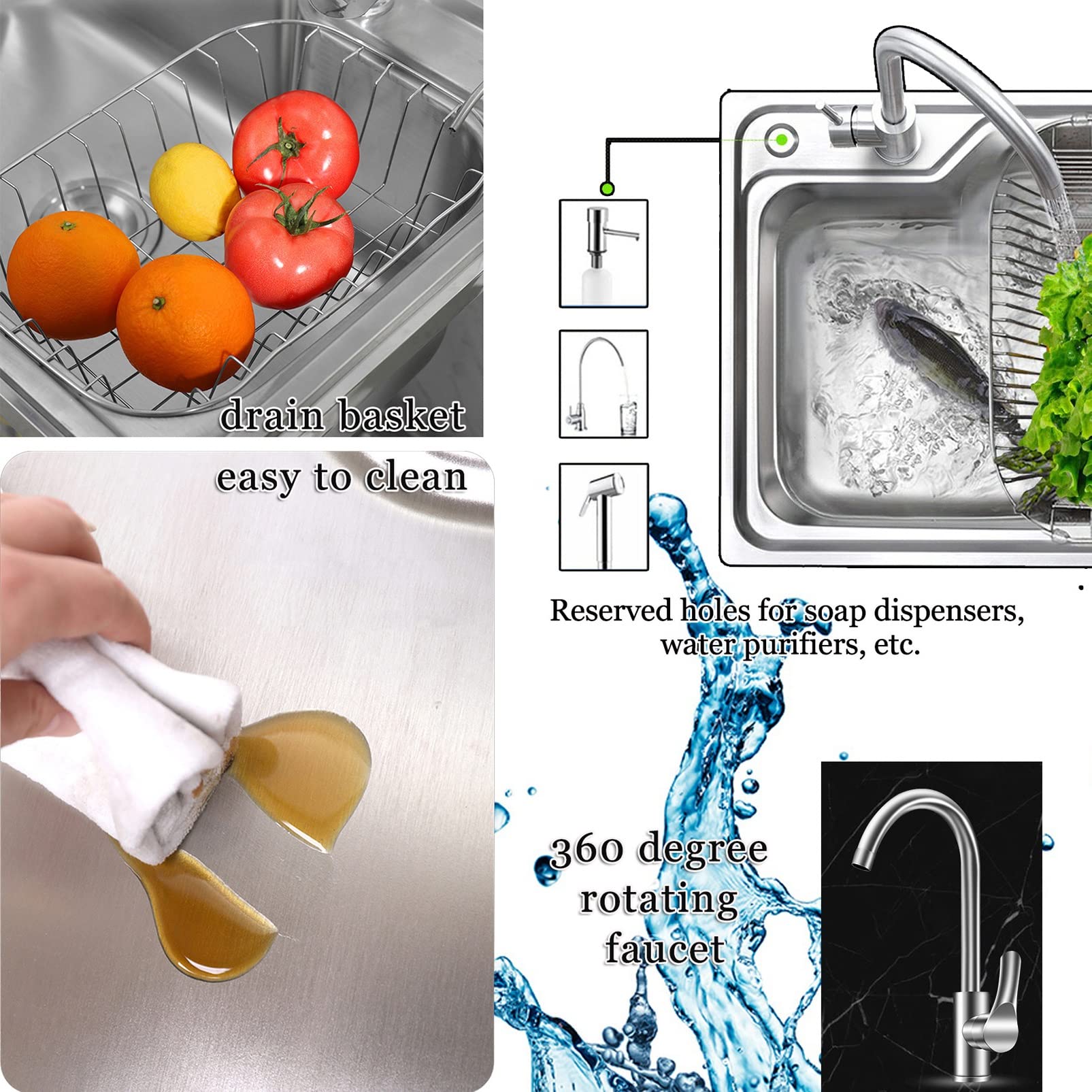 drain basket

easy to clean

Reserved holes for soap dispensers, water purifiers, etc.

360 degree rotating faucet