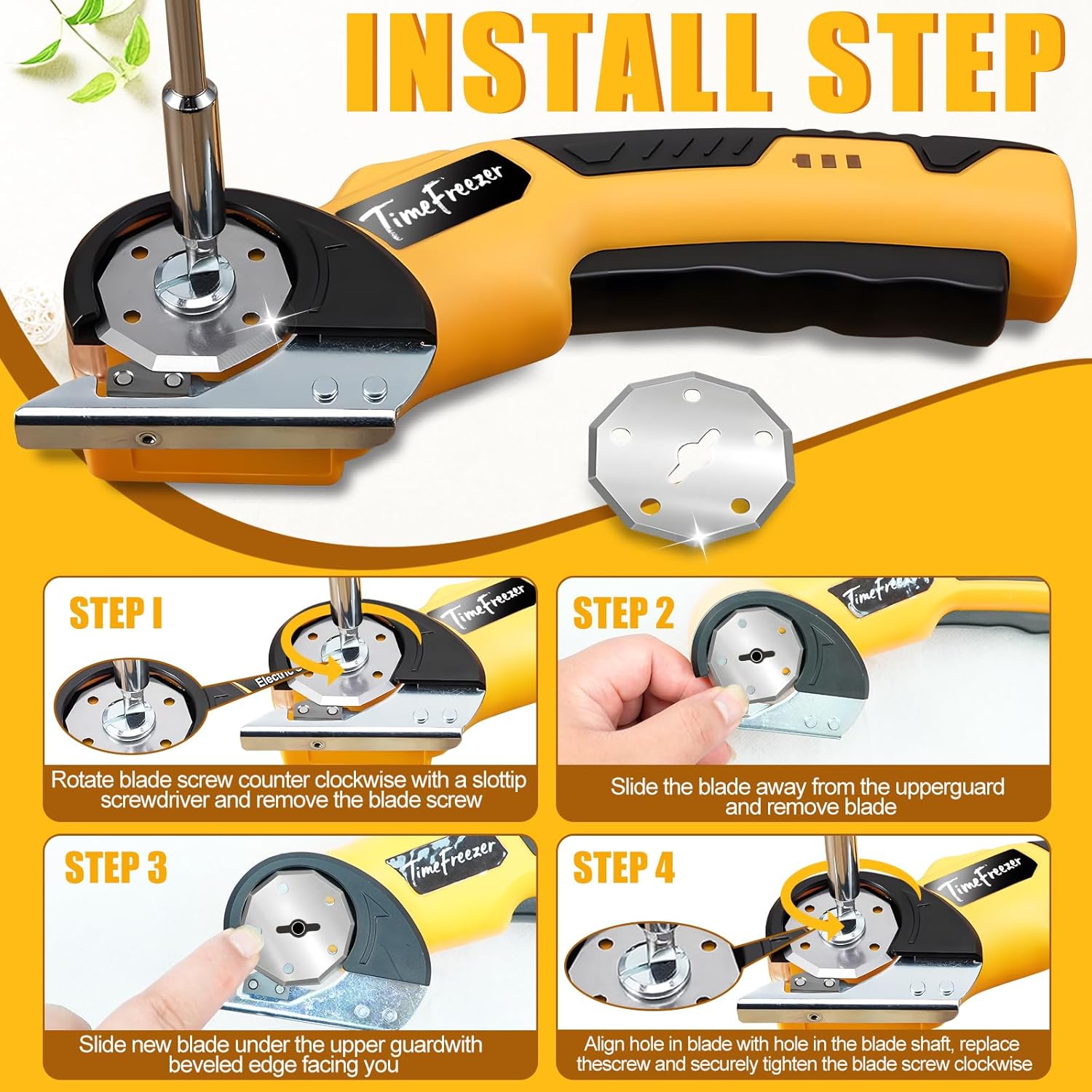 INSTALL STEP

TimeFreezer

STEP 1

TimeFreezer

Electric

Rotate blade screw counter clockwise with a slottip screwdriver and remove the blade screw

STEP 2

TimeFreezer

Slide the blade away from the upperguard and remove blade

STEP 3

TimeFreezer

Slide new blade under the upper guardwith beveled edge facing you

STEP 4

TimeFreezer

Align hole in blade with hole in the blade shaft, replace thescrew and securely tighten the blade screw clockwise