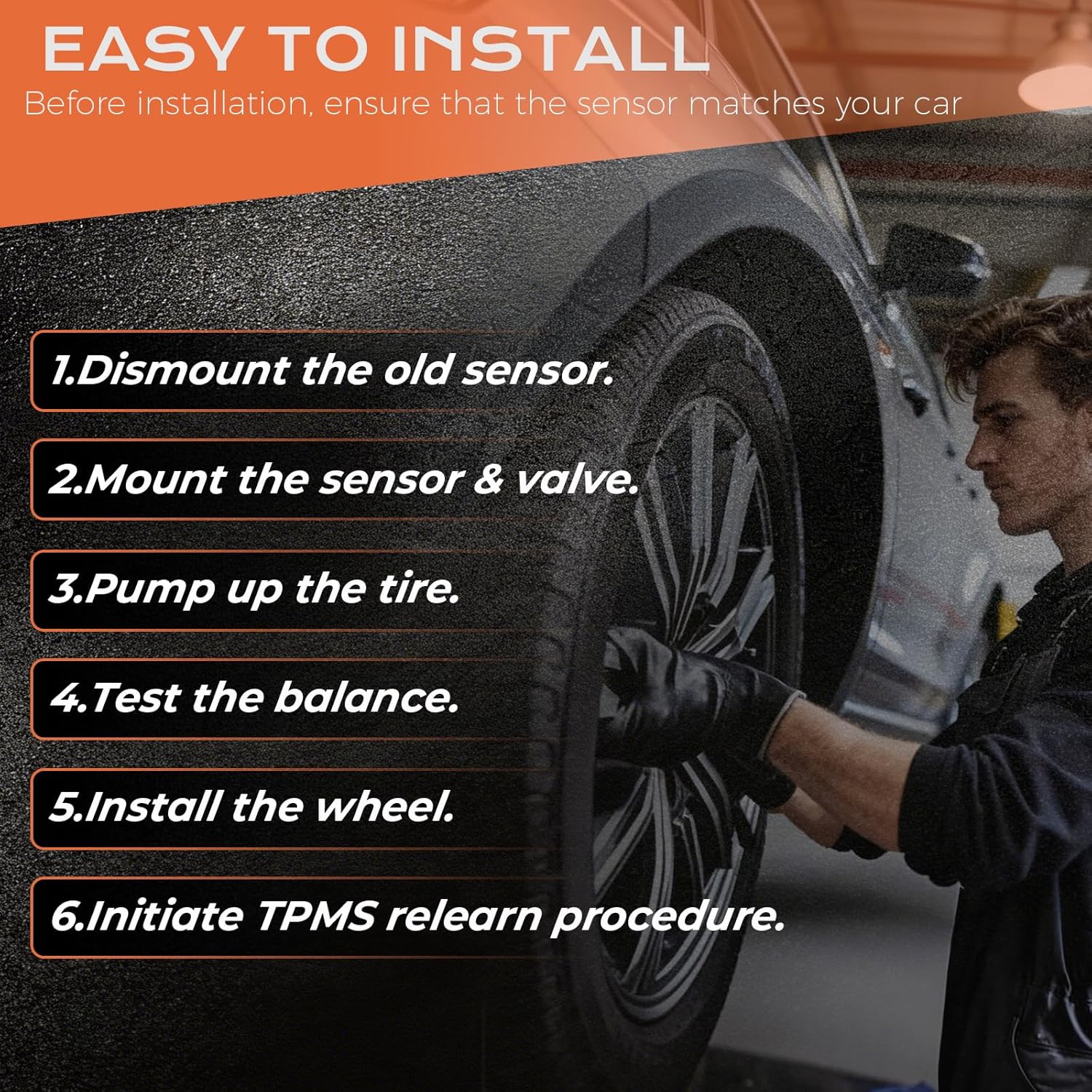 EASY TO INSTALL
Before installation, ensure that the sensor matches your car

1.Dismount the old sensor.

2.Mount the sensor & valve.

3.Pump up the tire.

4.Test the balance.

5.Install the wheel.

6.Initiate TPMS relearn procedure.