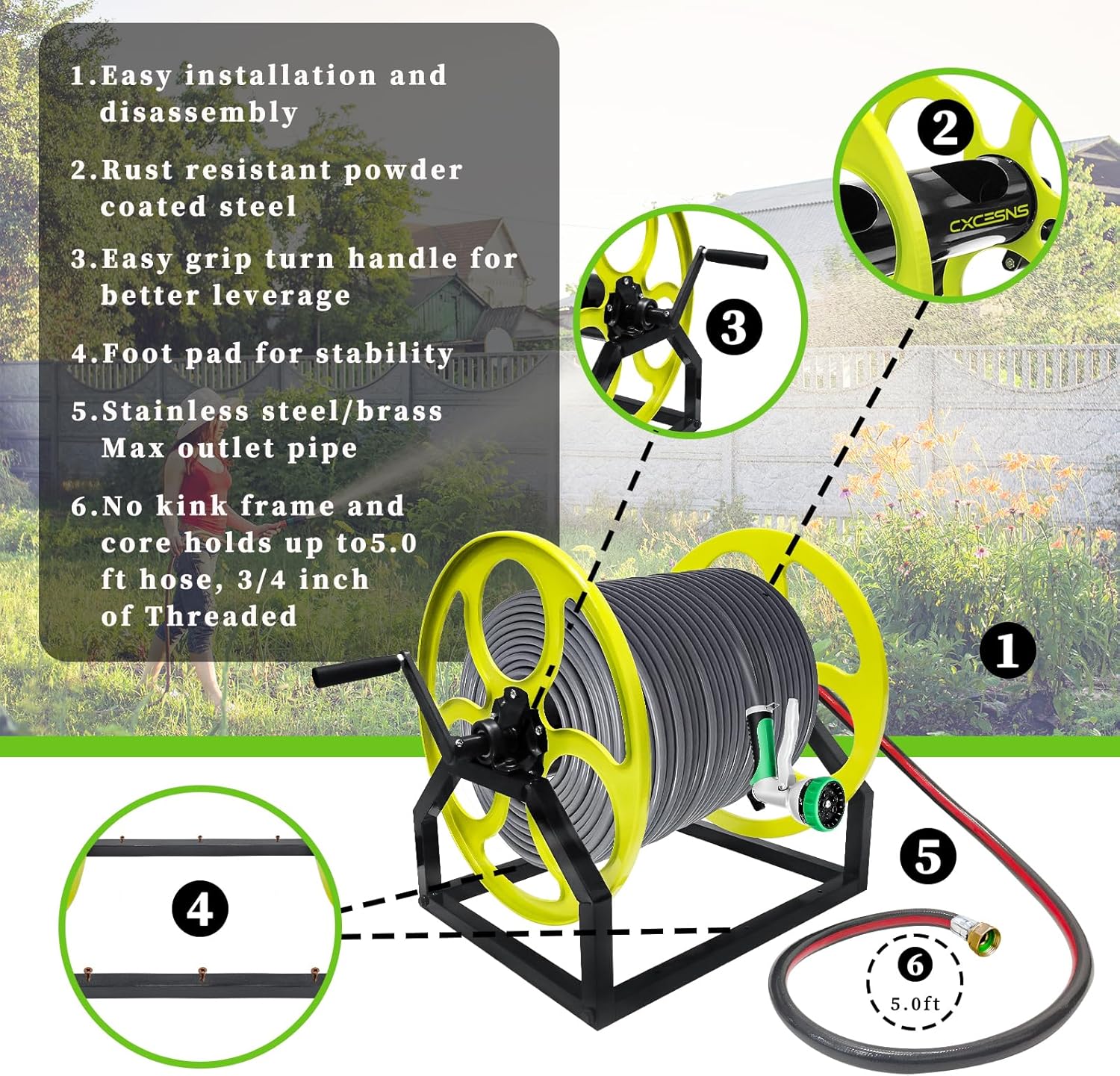 1.Easy installation and disassembly

2.Rust resistant powder coated steel

3.Easy grip turn handle for better leverage

4.Foot pad for stability

5.Stainless steel/brass Max outlet pipe

6.No kink frame and core holds up to5.0 ft hose, 3/4 inch of Threaded

2

CXCESNS

3

1

4

5

6

5.0ft