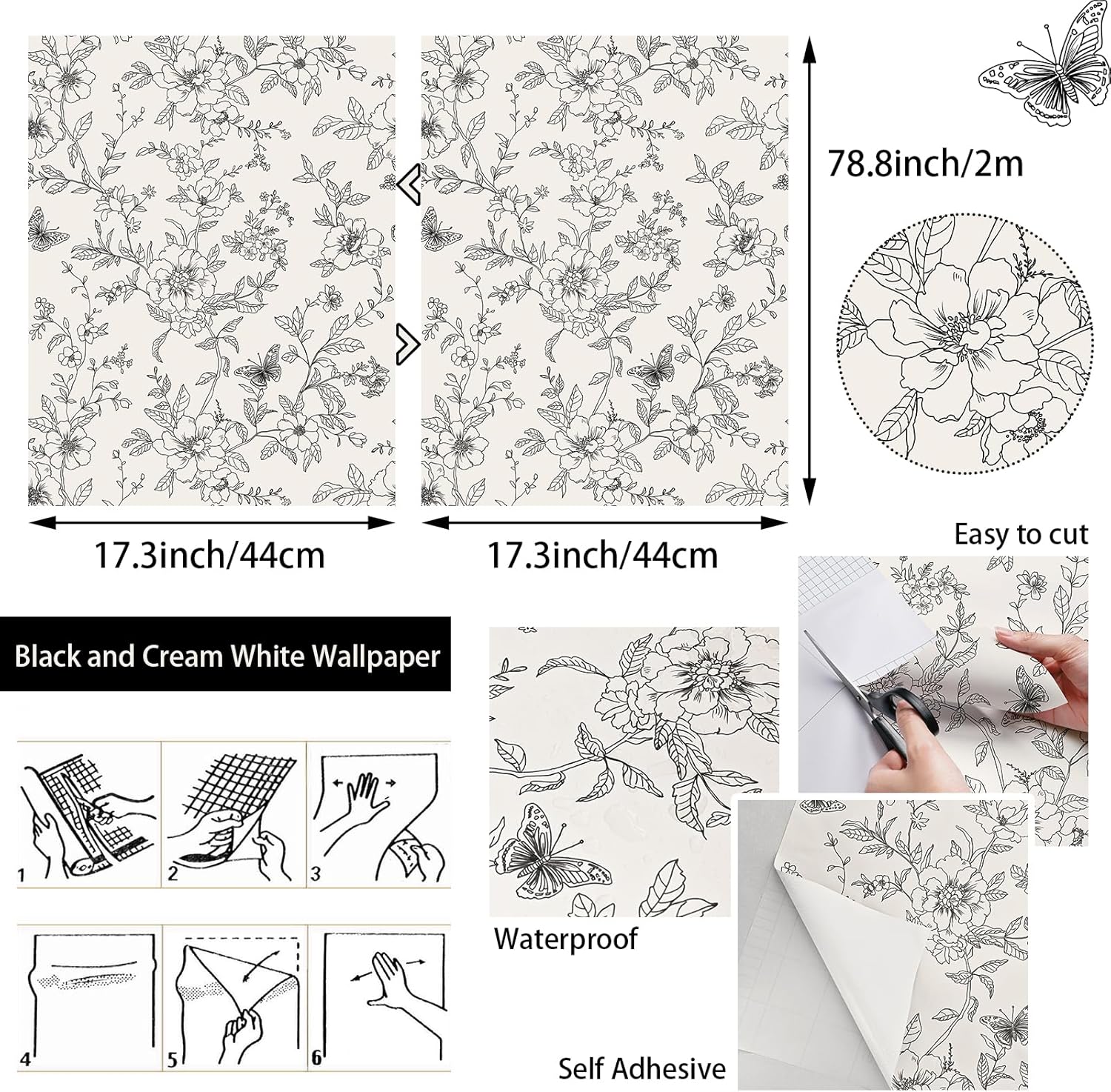 78.8inch/2m

17.3inch/44cm

17.3inch/44cm

Easy to cut

Black and Cream White Wallpaper

1 2 3

4 5 6

Waterproof

Self Adhesive