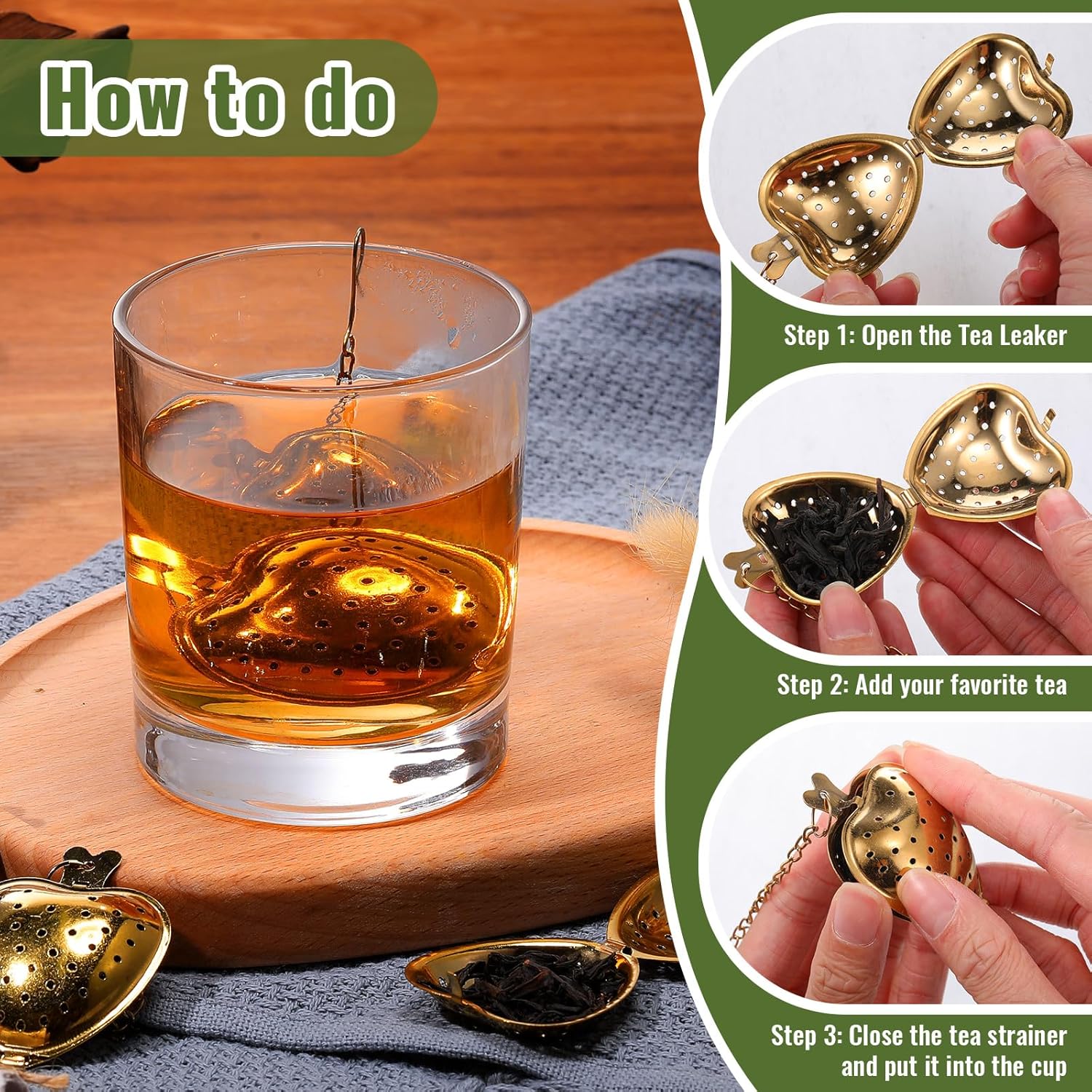 How to do

Step 1: Open the Tea Leaker

Step 2: Add your favorite tea

Step 3: Close the tea strainer and put it into the cup