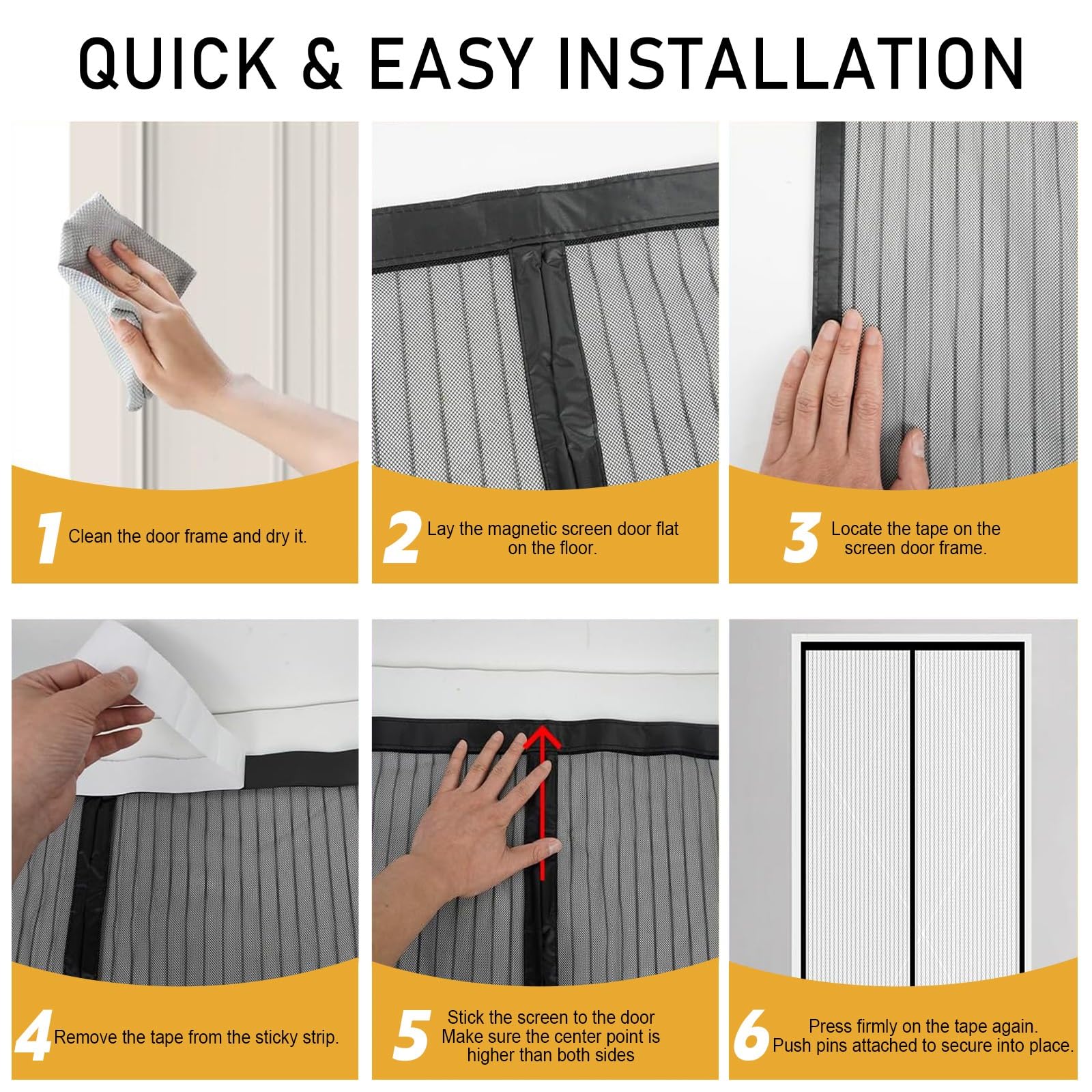 QUICK & EASY INSTALLATION

1 Clean the door frame and dry it.

2 Lay the magnetic screen door flat on the floor.

3 Locate the tape on the screen door frame.

4 Remove the tape from the sticky strip.

5 Stick the screen to the door Make sure the center point is higher than both sides

6 Press firmly on the tape again. Push pins attached to secure into place.