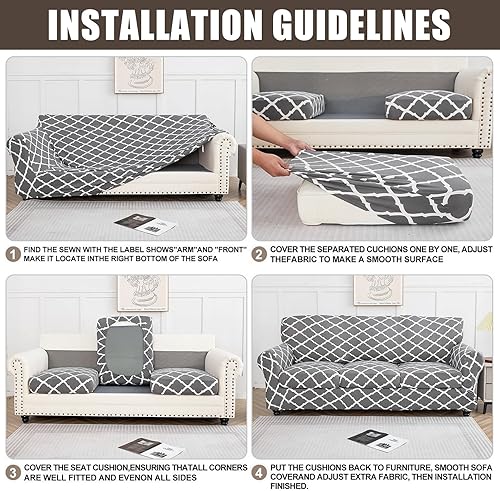 INSTALLATION GUIDELINES

1 FIND THE SEWN WITH THE LABEL SHOWS"ARM"AND "FRONT" MAKE IT LOCATE INTHE RIGHT BOTTOM OF THE SOFA

2 COVER THE SEPARATED CUCHIONS ONE BY ONE, ADJUST THEFABRIC TO MAKE A SMOOTH SURFACE

3 COVER THE SEAT CUSHION,ENSURING THATALL CORNERS ARE WELL FITTED AND EVENON ALL SIDES

4 PUT THE CUSHIONS BACK TO FURNITURE, SMOOTH SOFA COVERAND ADJUST EXTRA FABRIC, THEN INSTALLATION FINISHED.