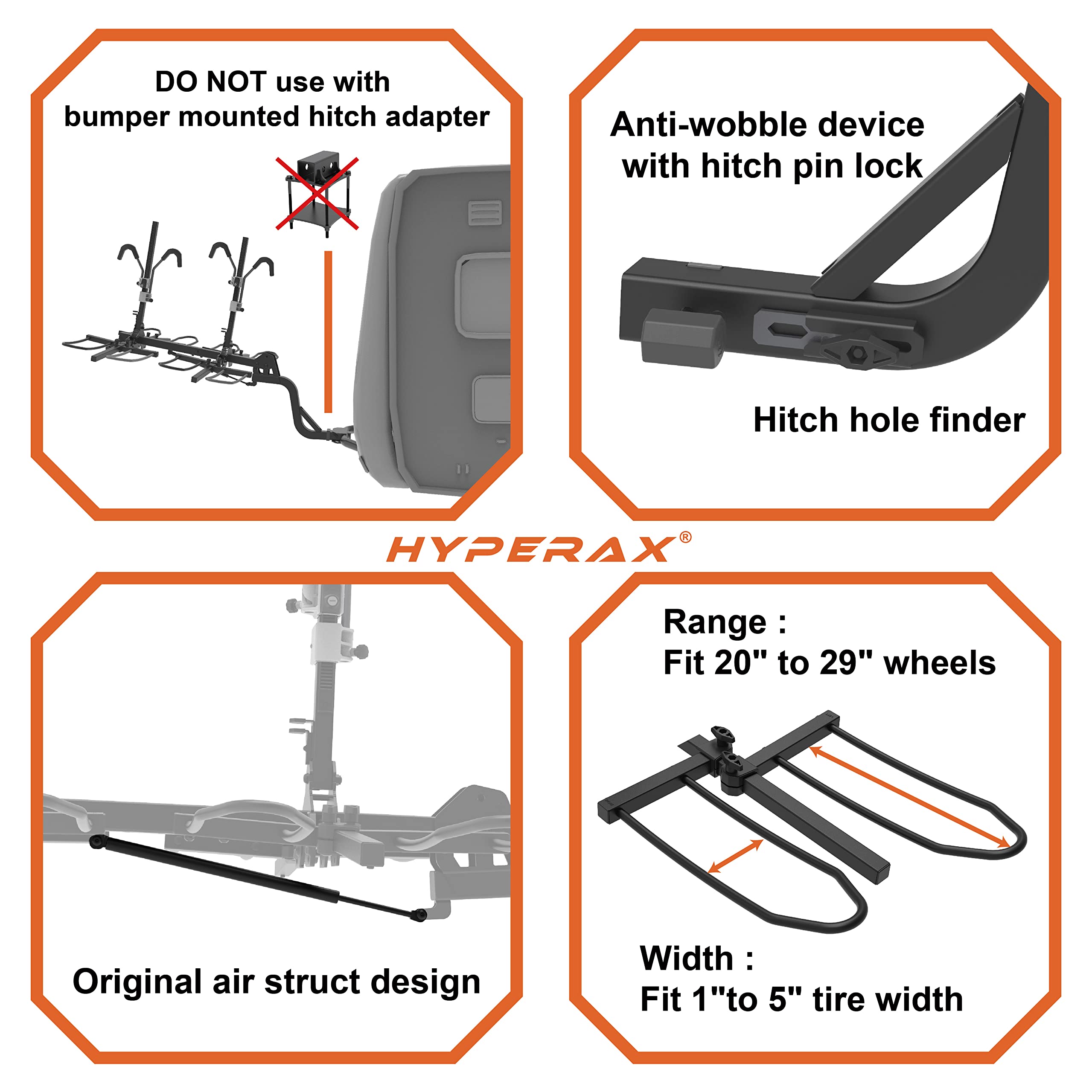 DO NOT use with bumper mounted hitch adapter

Anti-wobble device with hitch pin lock

Hitch hole finder

HYPERAX®

Original air struct design

Range :
Fit 20" to 29" wheels

Width :
Fit 1"to 5" tire width